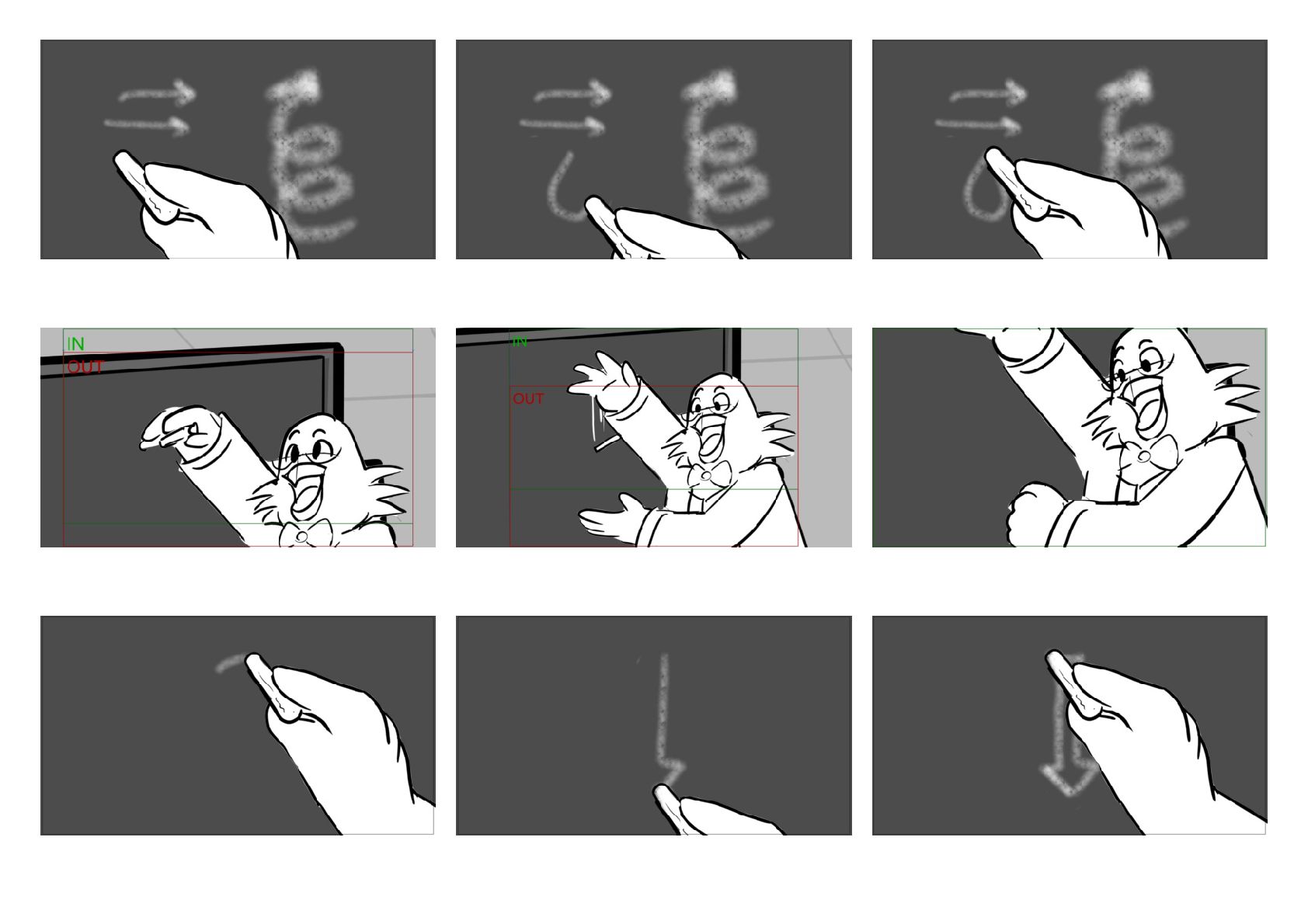 IN
OUT

IN
OUT