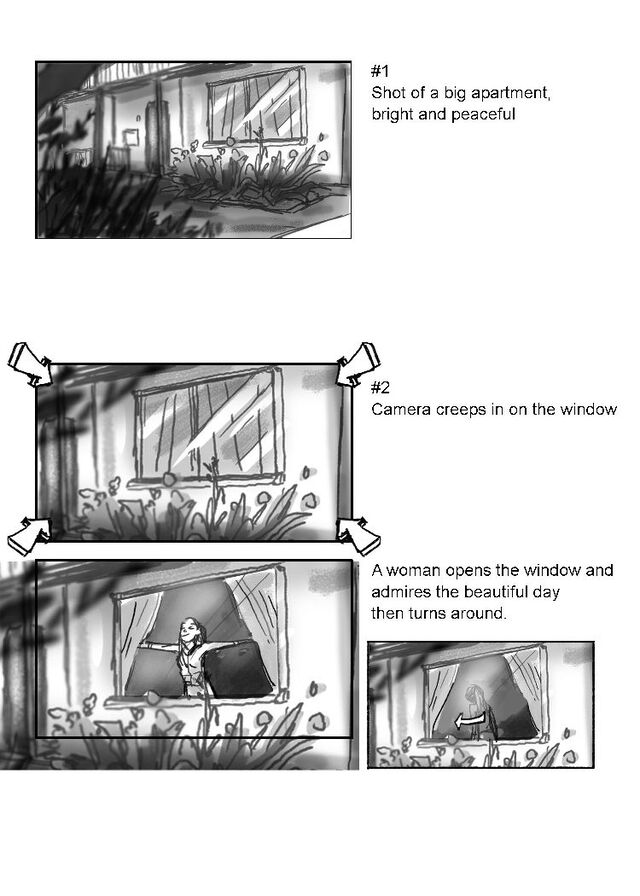 #1
Shot of a big apartment, bright and peaceful

#2
Camera creeps in on the window

A woman opens the window and admires the beautiful day then turns around.