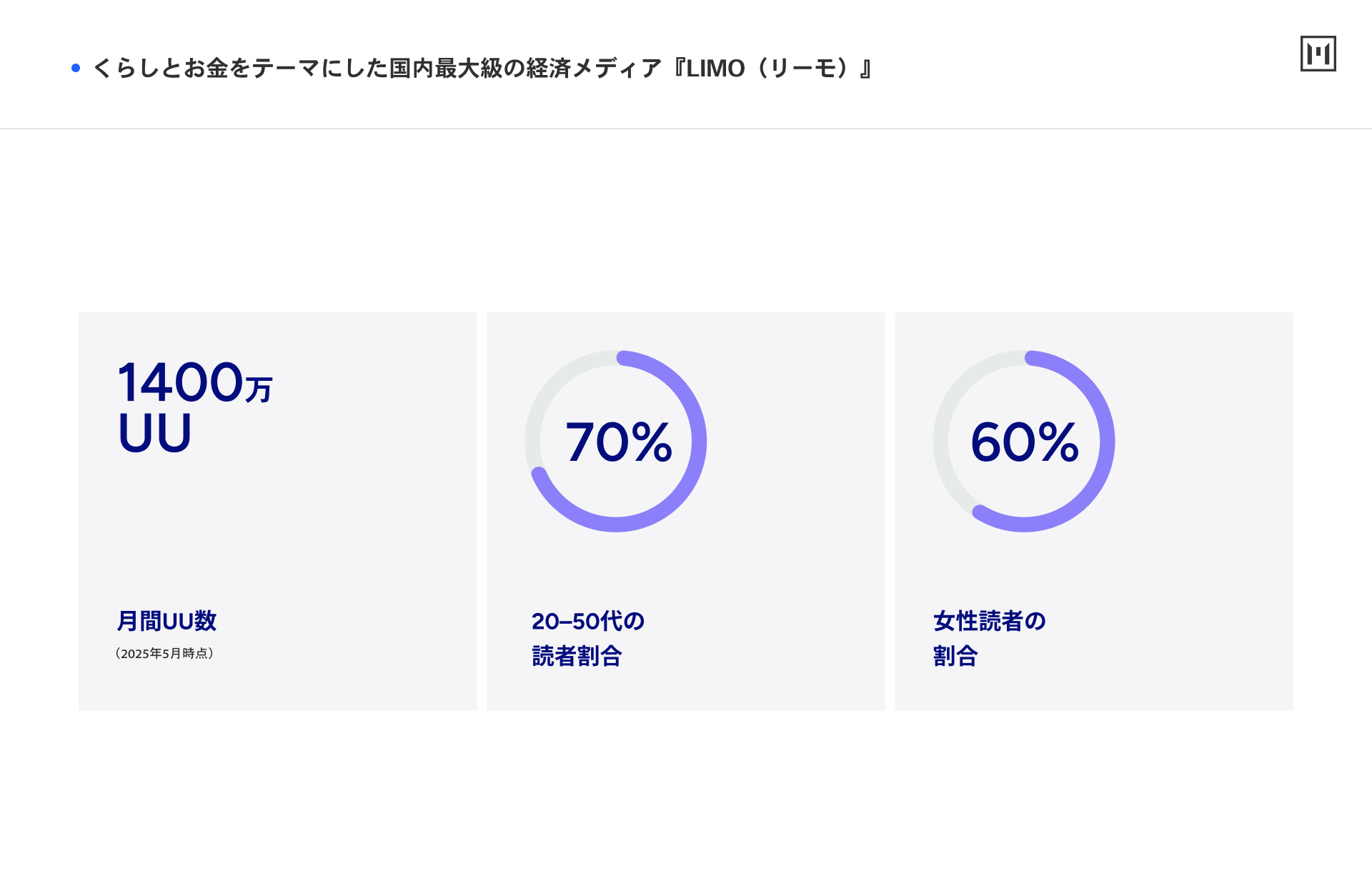 • くらしとお金をテーマにした国内最大級の経済メディア『LIMO（リーモ）』

1400万
UU

月間UU数
（2025年5月時点）

70%

20–50代の
読者割合

60%

女性読者の
割合