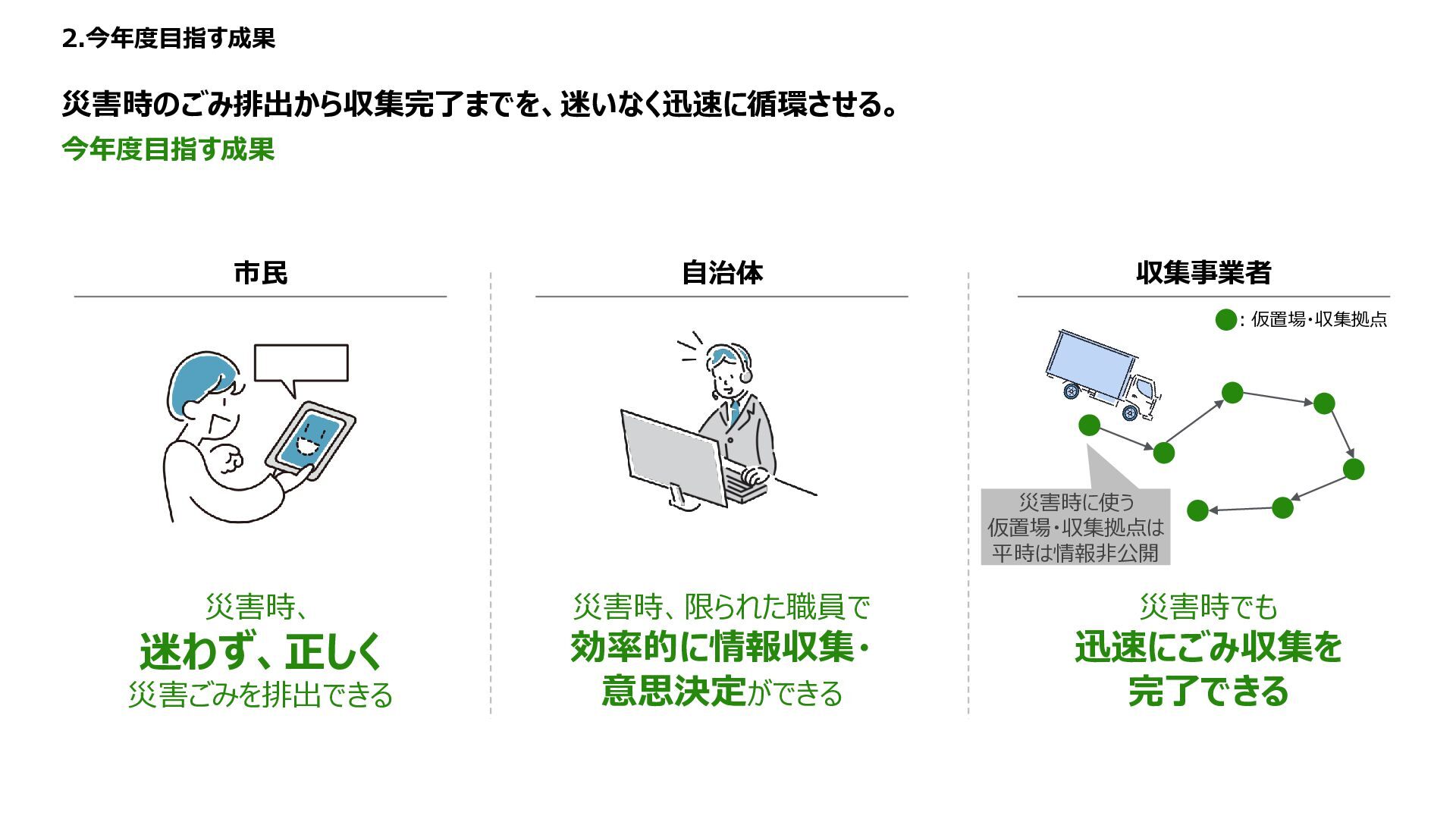 2.今年度目指す成果

災害時のごみ排出から収集完了までを、迷いなく迅速に循環させる。

今年度目指す成果

市民

災害時、
迷わず、正しく
災害ごみを排出できる

自治体

災害時、限られた職員で
効率的に情報収集・
意思決定ができる

収集事業者

: 仮置場・収集拠点

災害時に使う
仮置場・収集拠点は
平時は情報非公開

災害時でも
迅速にごみ収集を
完了できる