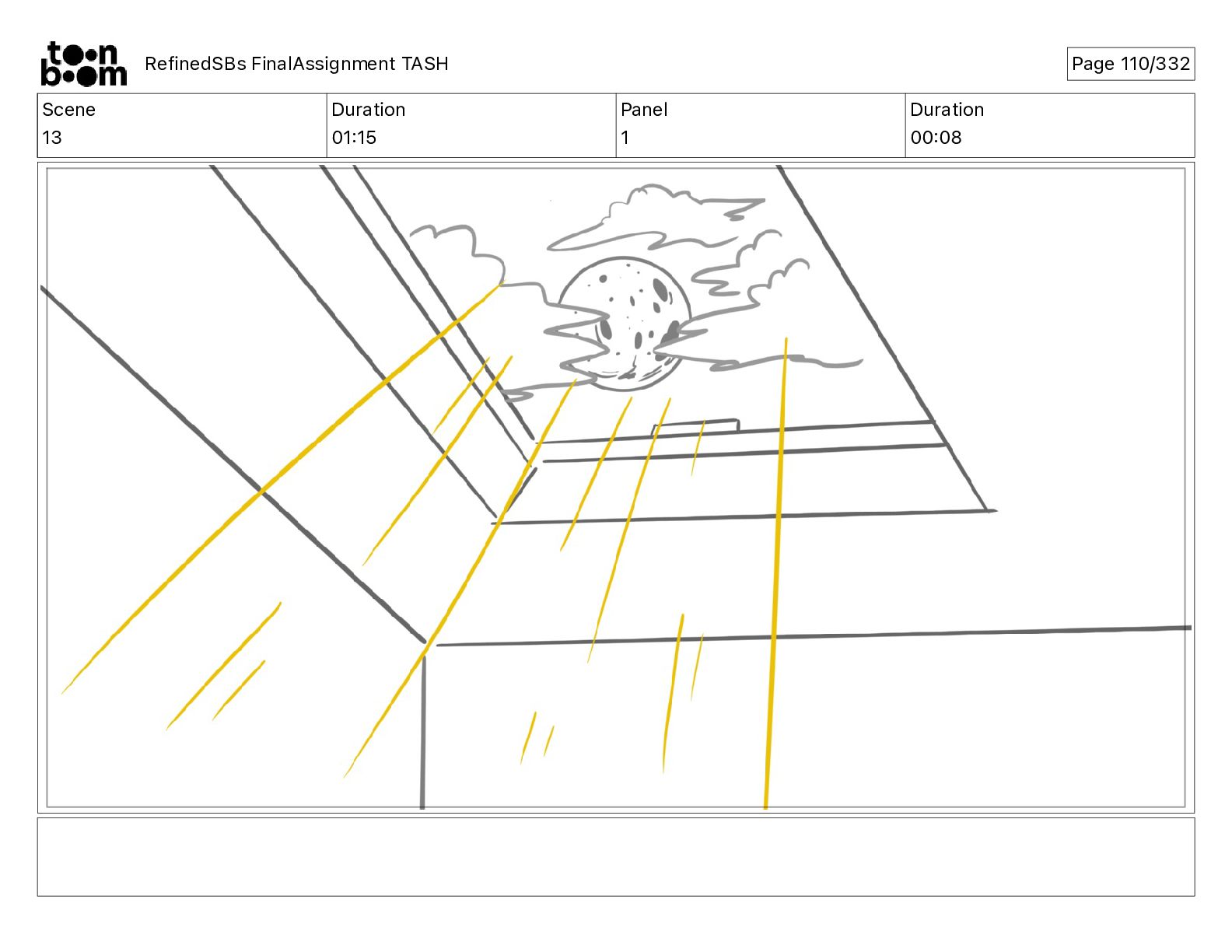 toon boom RefinedSBs FinalAssignment TASH

Page 110/332

| Scene | Duration | Panel | Duration |
|---|---|---|---|
| 13 | 01:15 | 1 | 00:08 |