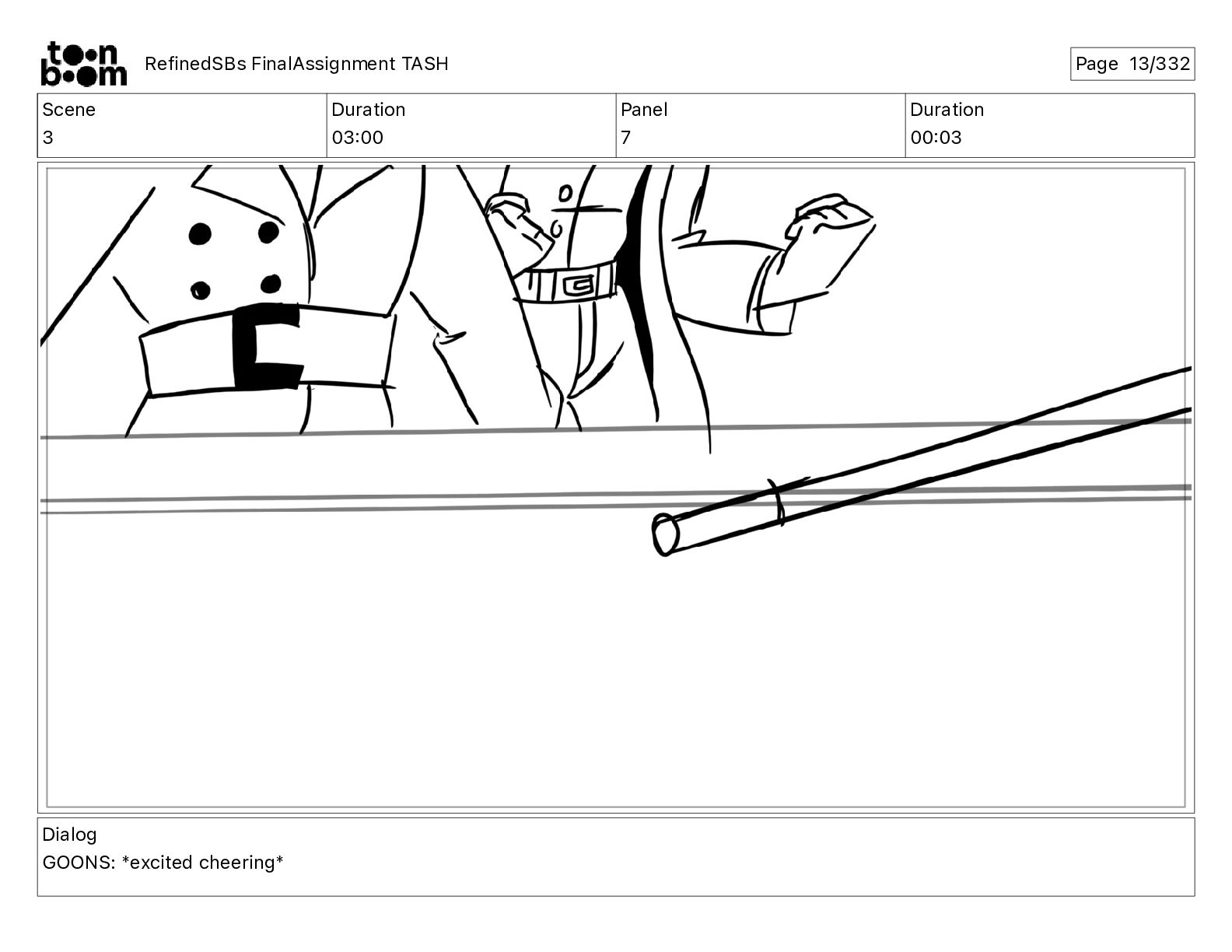 toon boom RefinedSBs FinalAssignment TASH

Page 13/332

| Scene | Duration | Panel | Duration |
|---|---|---|---|
| 3 | 03:00 | 7 | 00:03 |

Dialog
GOONS: *excited cheering*