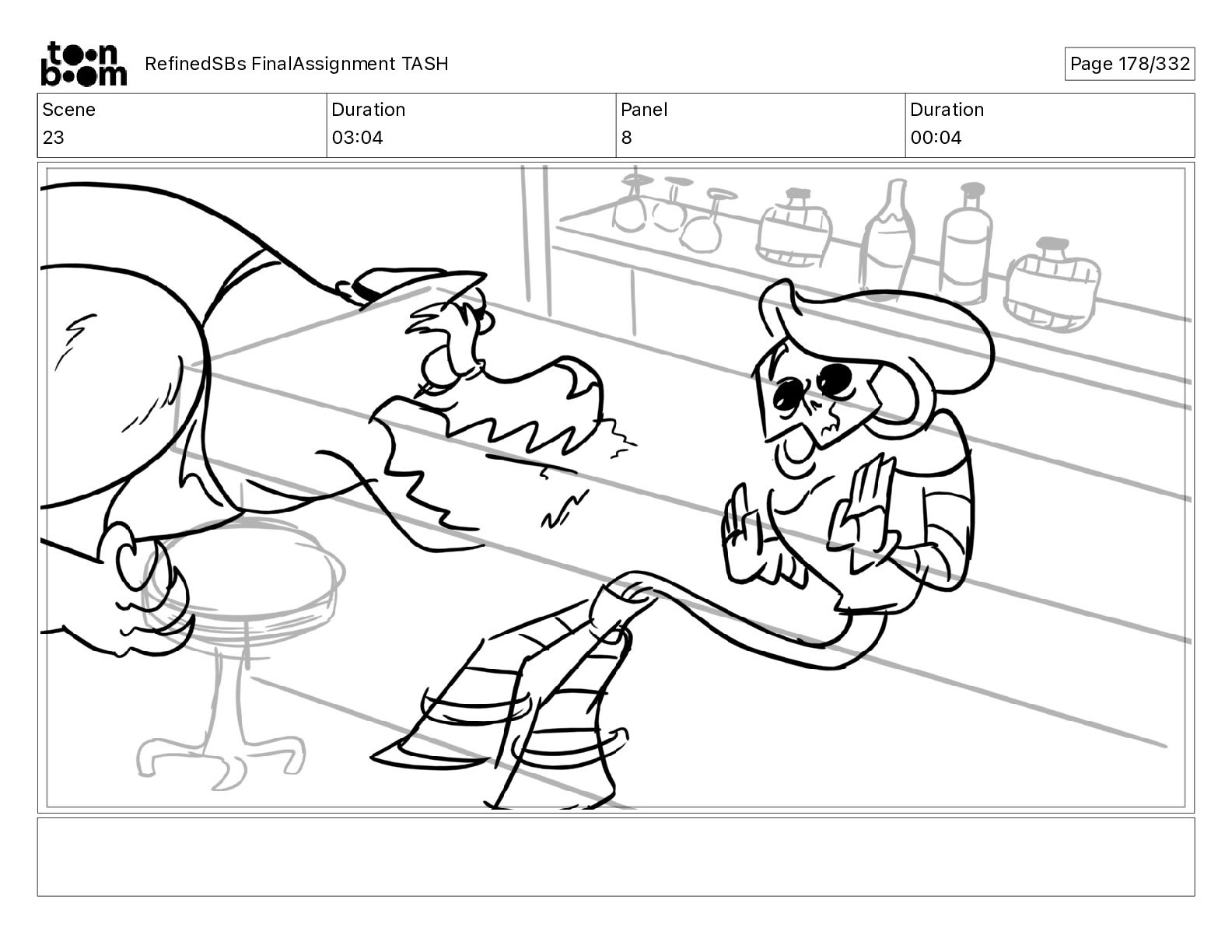 toon boom RefinedSBs FinalAssignment TASH

Page 178/332

| Scene | Duration | Panel | Duration |
|---|---|---|---|
| 23 | 03:04 | 8 | 00:04 |