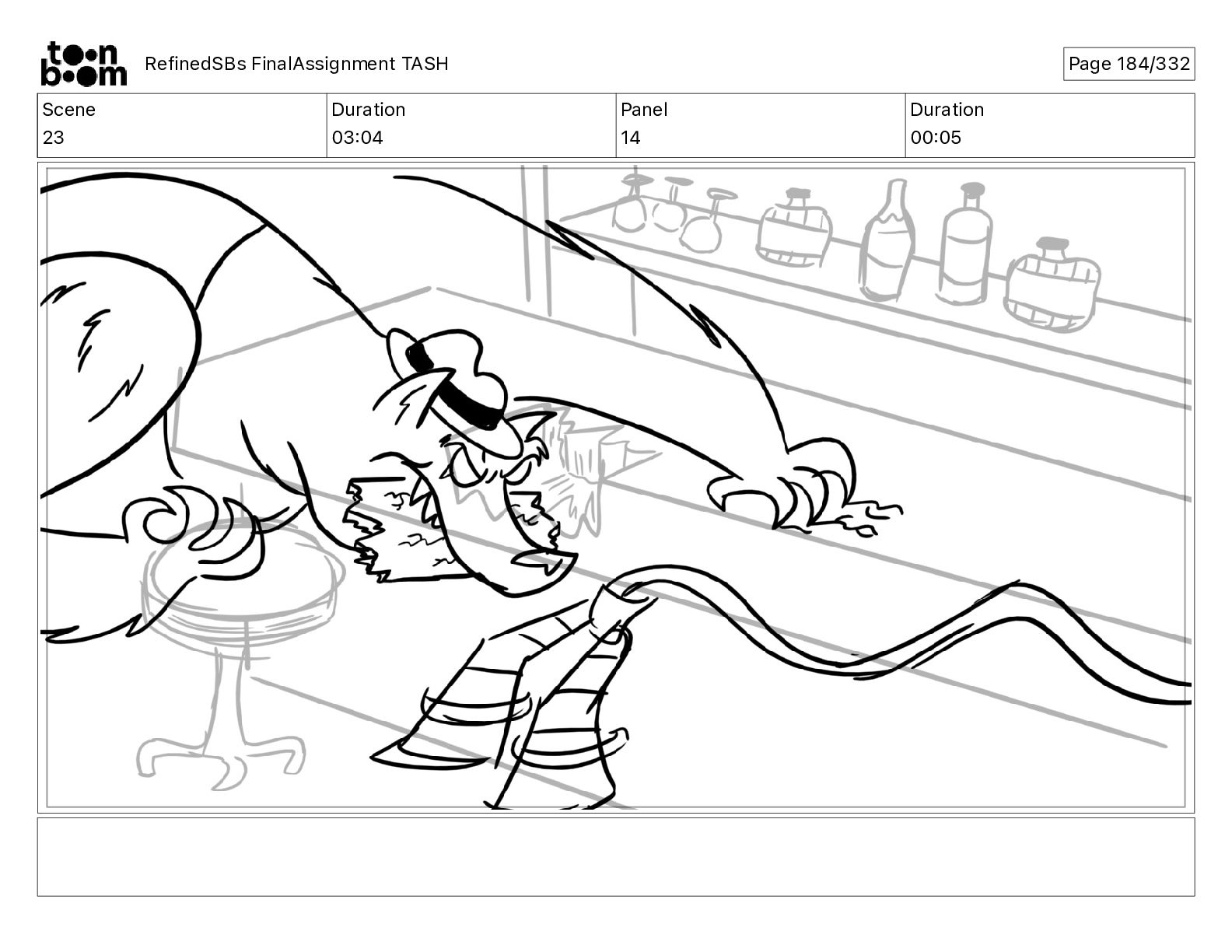 toon boom RefinedSBs FinalAssignment TASH

Page 184/332

| Scene | Duration | Panel | Duration |
|---|---|---|---|
| 23 | 03:04 | 14 | 00:05 |