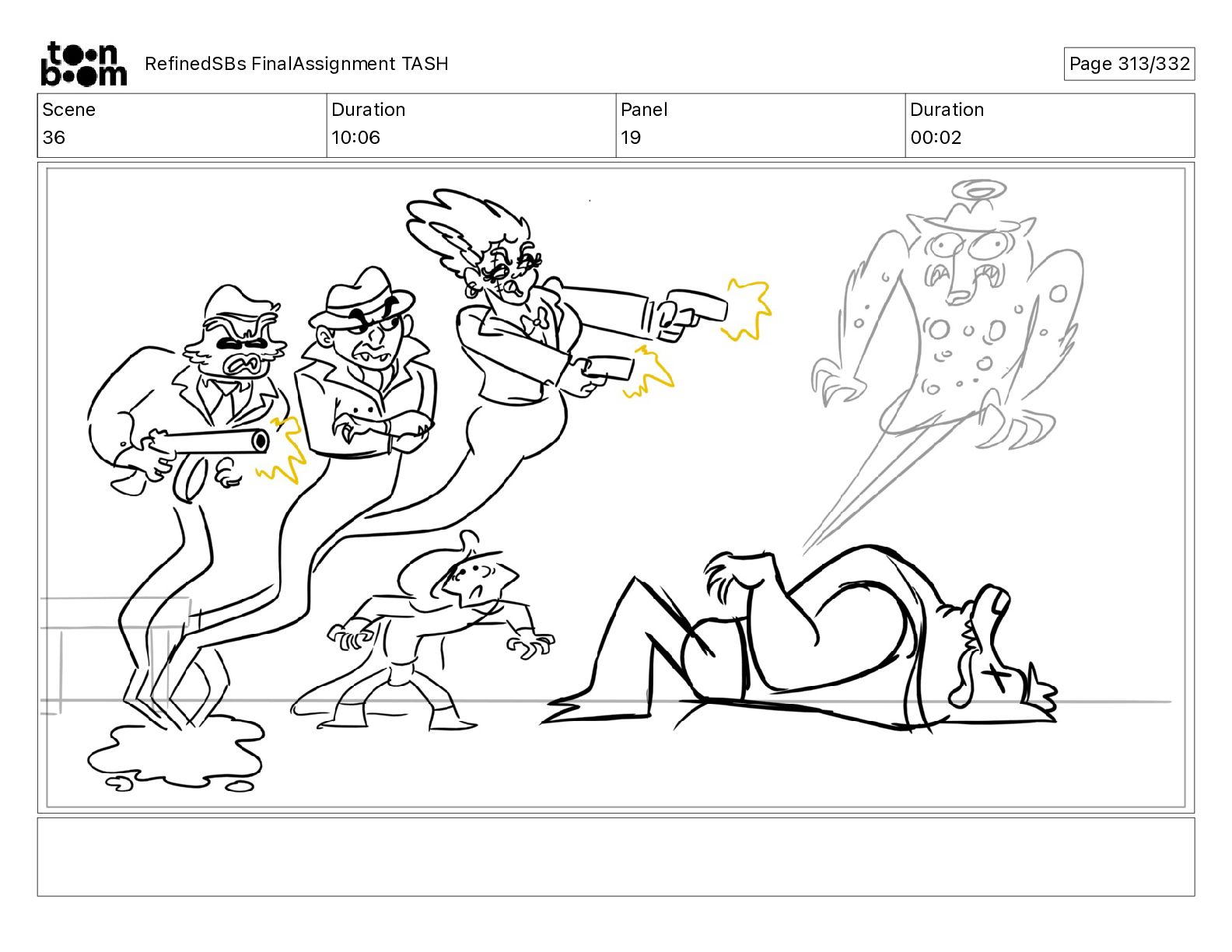 toon boom RefinedSBs FinalAssignment TASH

Page 313/332

| Scene | Duration | Panel | Duration |
|---|---|---|---|
| 36 | 10:06 | 19 | 00:02 |