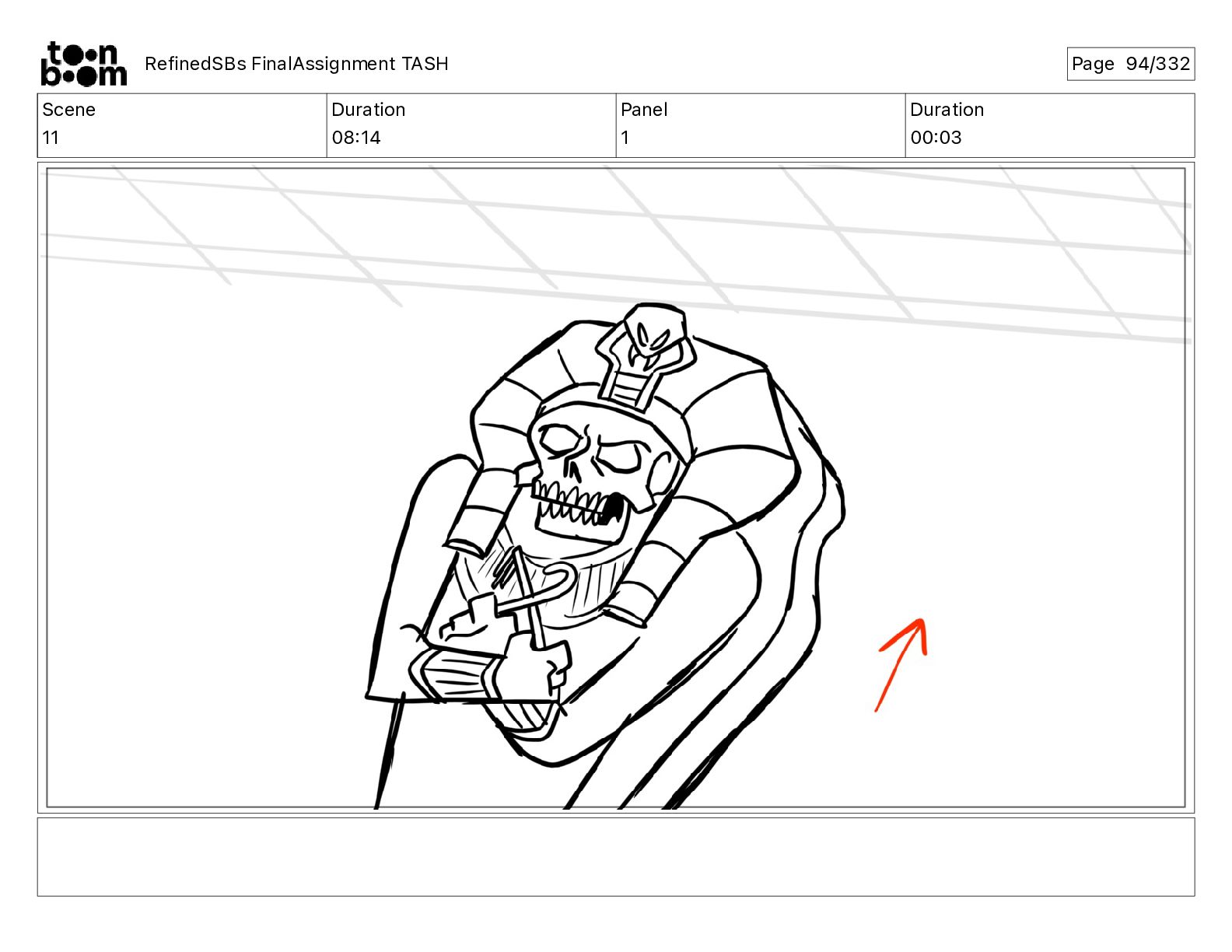 toon boom RefinedSBs FinalAssignment TASH

Page 94/332

| Scene | Duration | Panel | Duration |
|---|---|---|---|
| 11 | 08:14 | 1 | 00:03 |