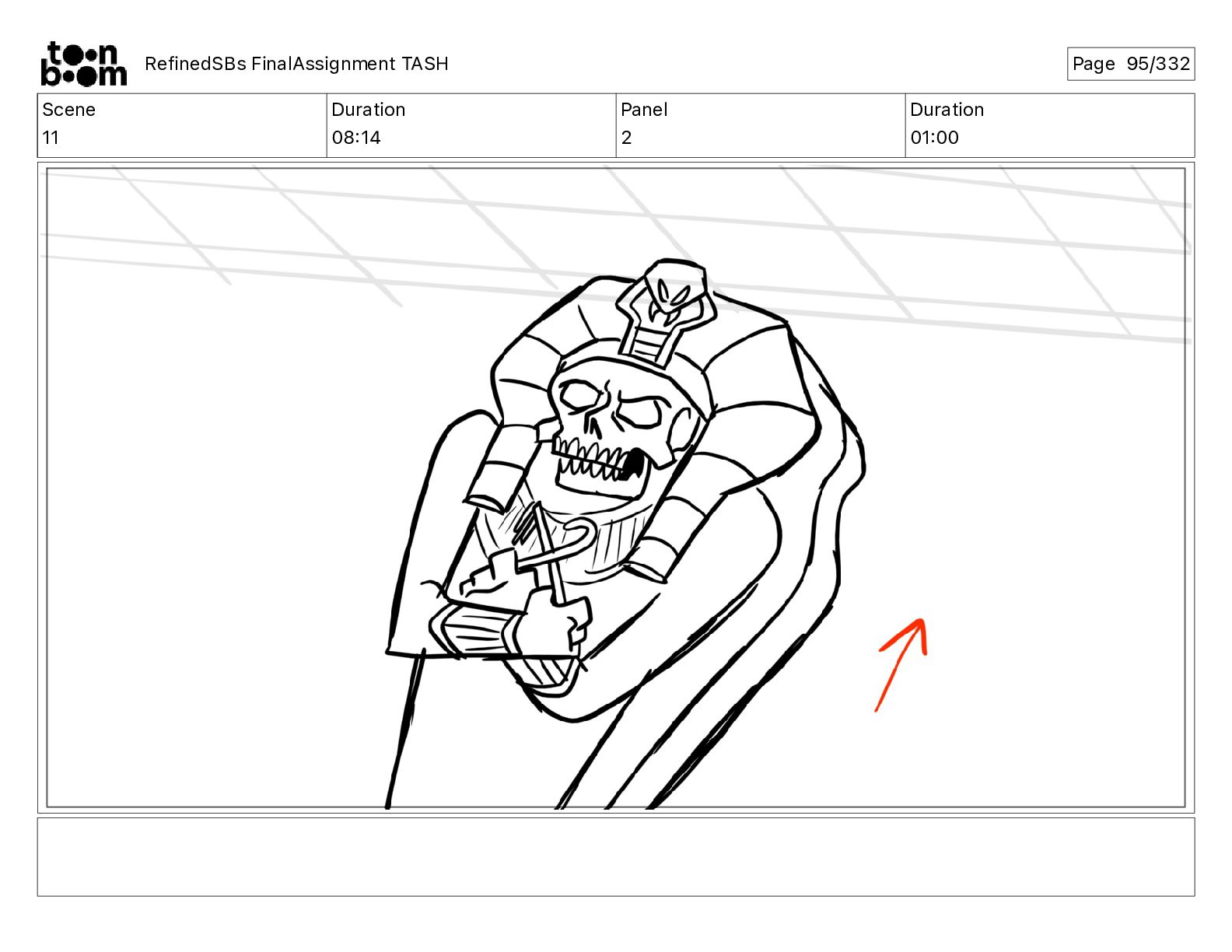 toon boom

RefinedSBs FinalAssignment TASH

Page 95/332

| Scene | Duration | Panel | Duration |
|---|---|---|---|
| 11 | 08:14 | 2 | 01:00 |