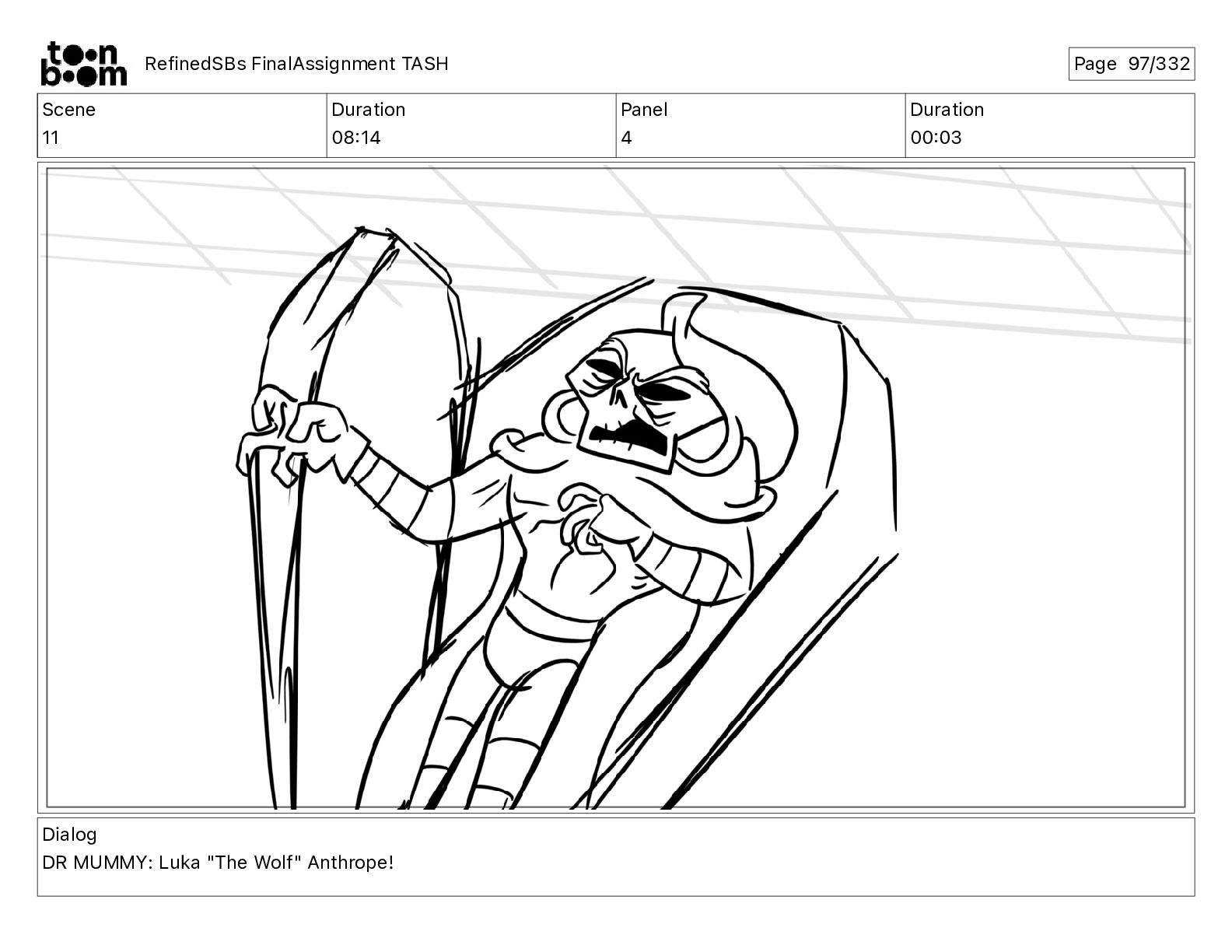 toon boom

RefinedSBs FinalAssignment TASH

Page 97/332

| Scene | Duration | Panel | Duration |
|---|---|---|---|
| 11 | 08:14 | 4 | 00:03 |

Dialog
DR MUMMY: Luka "The Wolf" Anthrope!