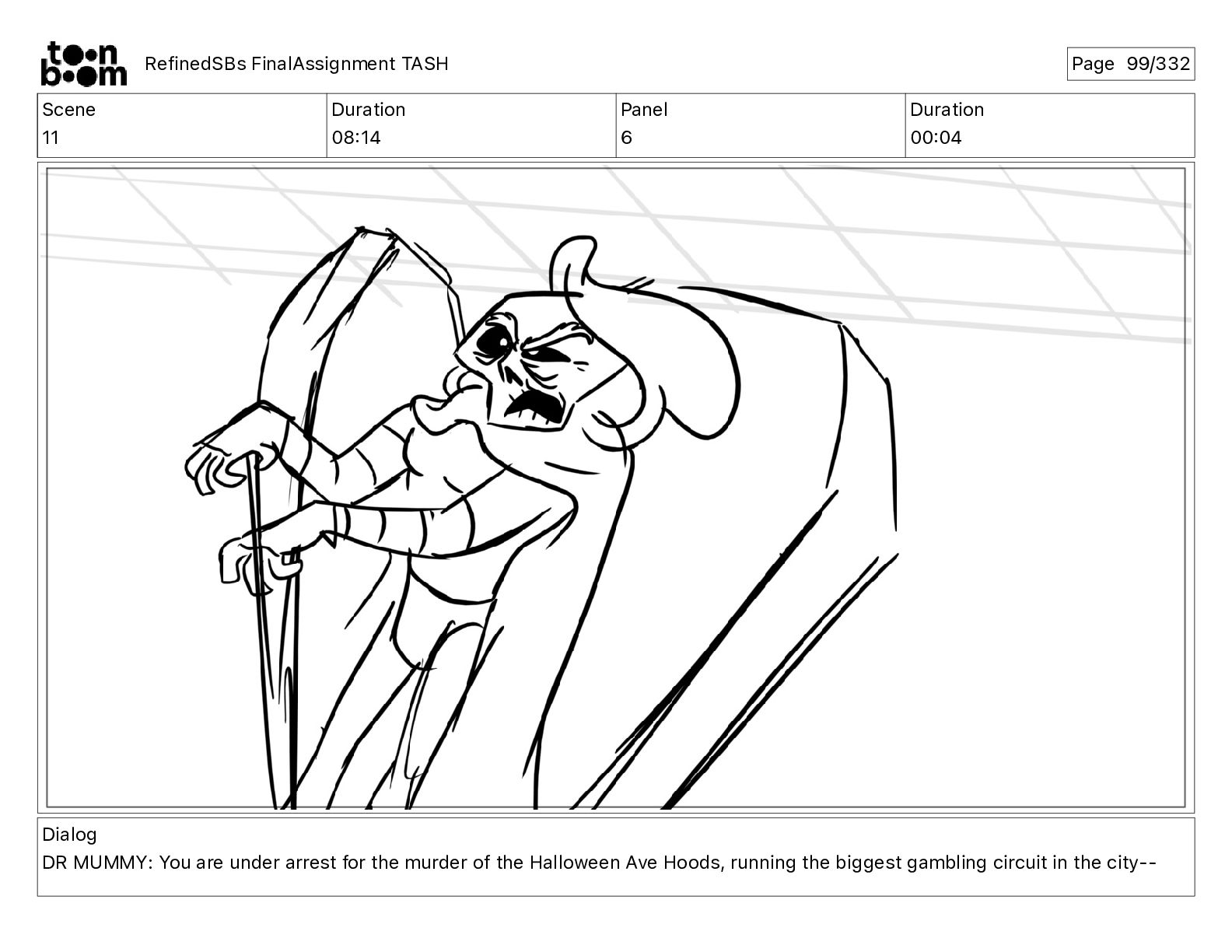 toon boom RefinedSBs FinalAssignment TASH

Page 99/332

| Scene | Duration | Panel | Duration |
|---|---|---|---|
| 11 | 08:14 | 6 | 00:04 |

Dialog
DR MUMMY: You are under arrest for the murder of the Halloween Ave Hoods, running the biggest gambling circuit in the city--