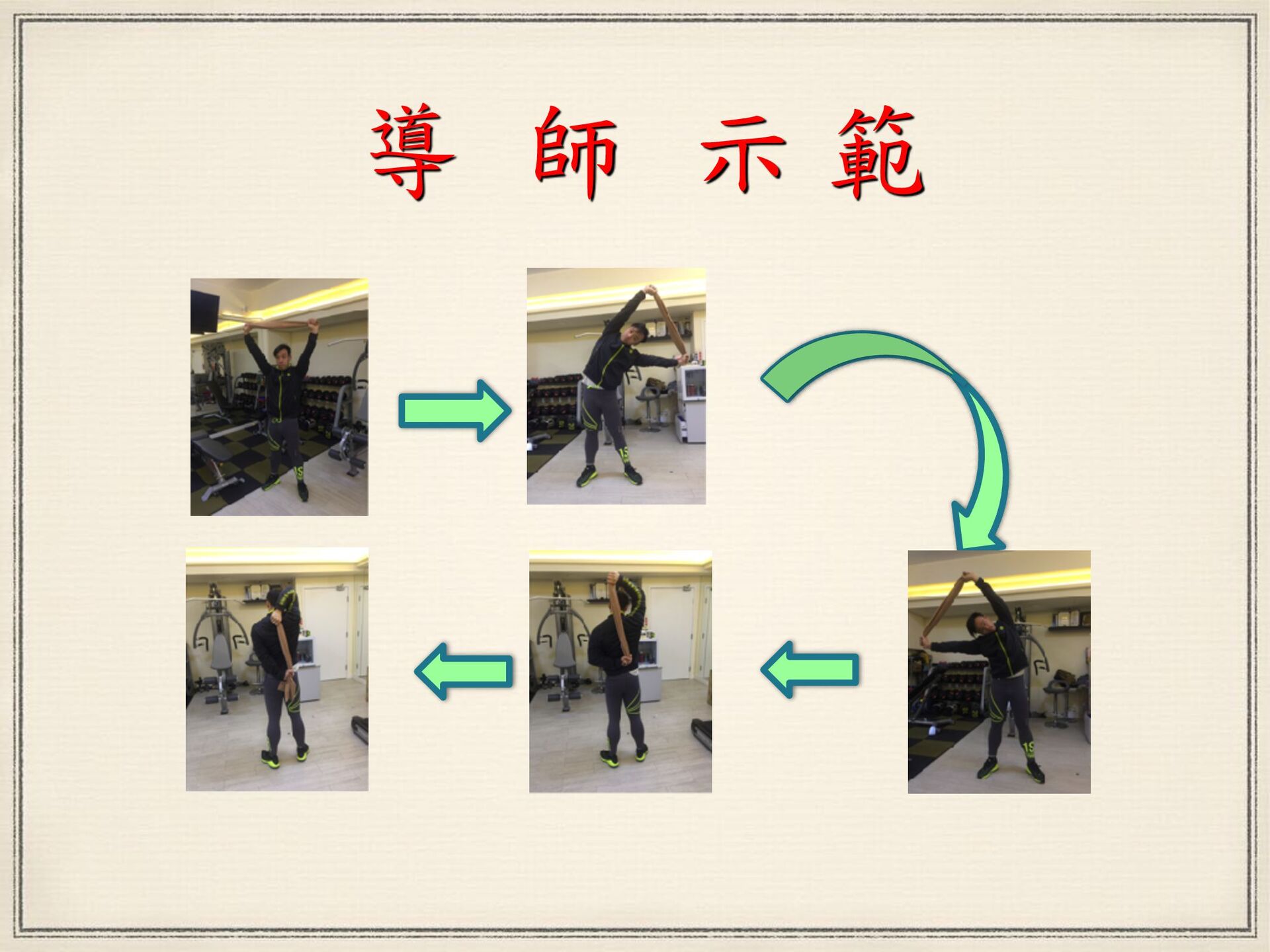 導 師 示 範