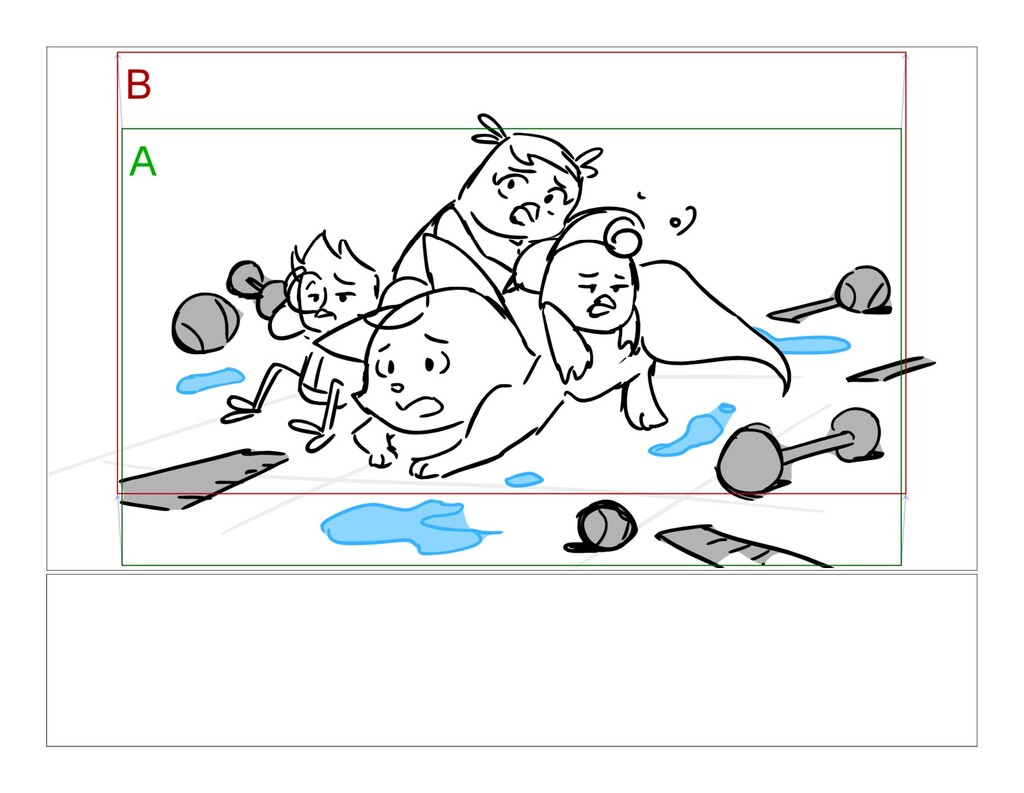 B
A