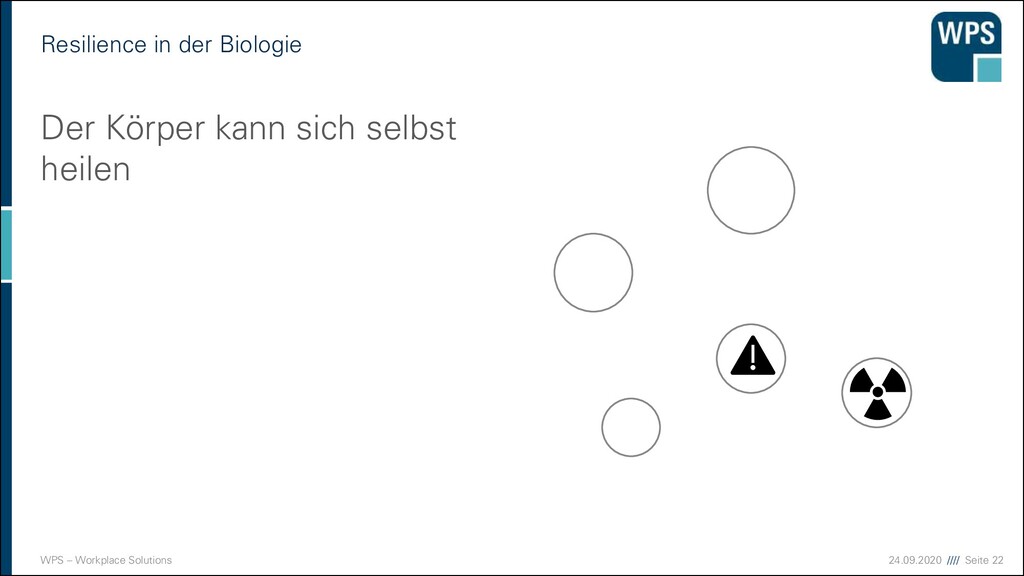 Resilience in der Biologie

WPS

Der Körper kann sich selbst heilen

WPS – Workplace Solutions

24.09.2020 //// Seite 22