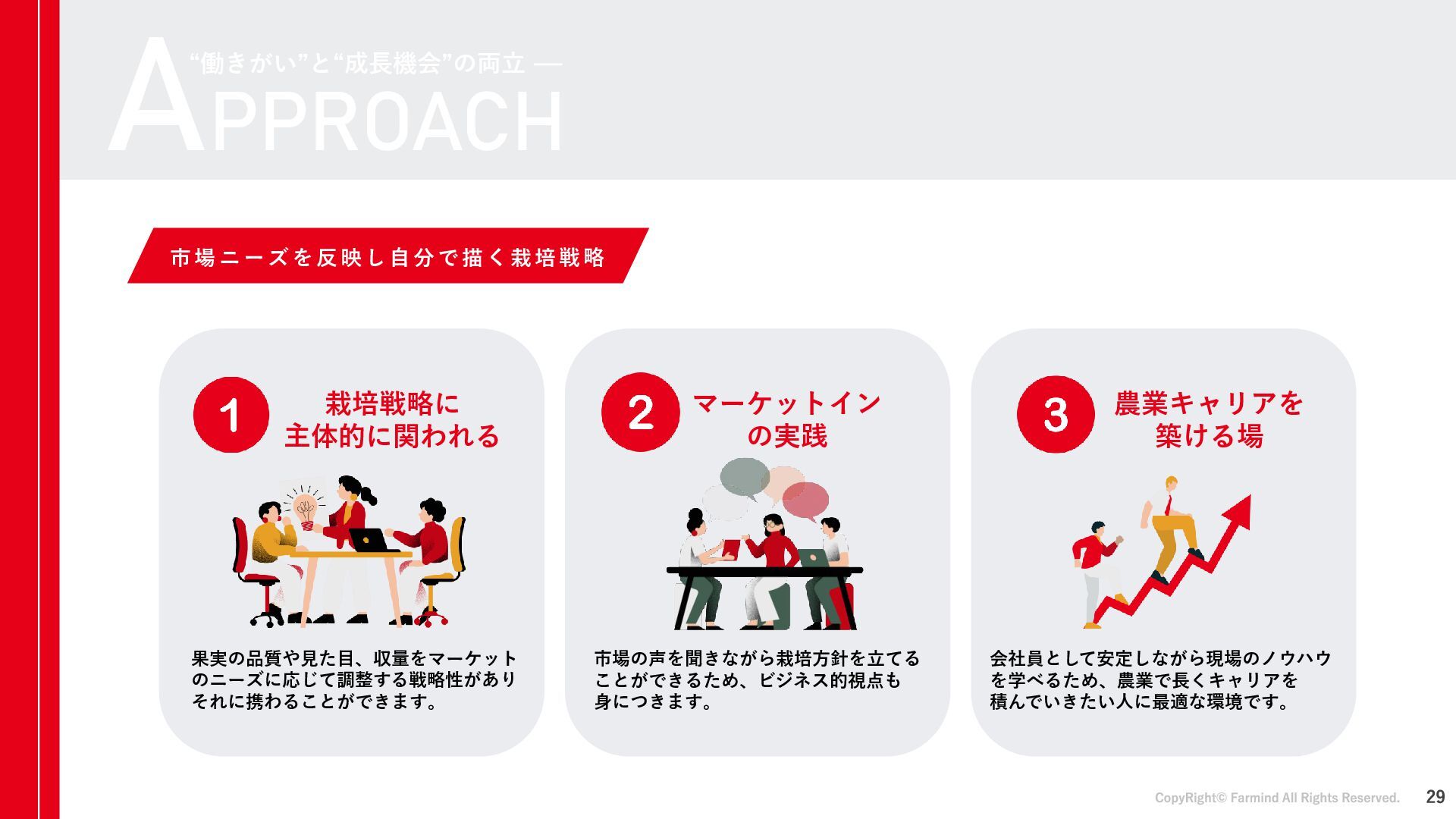 “働きがい”と“成長機会”の両立 —
APPROACH

市場ニーズを反映し自分で描く栽培戦略

1 栽培戦略に主体的に関われる

果実の品質や見た目、収量をマーケットのニーズに応じて調整する戦略性がありそれに携わることができます。

2 マーケットインの実践

市場の声を聞きながら栽培方針を立てることができるため、ビジネス的視点も身につきます。

3 農業キャリアを築ける場

会社員として安定しながら現場のノウハウを学べるため、農業で長くキャリアを積んでいきたい人に最適な環境です。

CopyRight© Farmind All Rights Reserved. 29