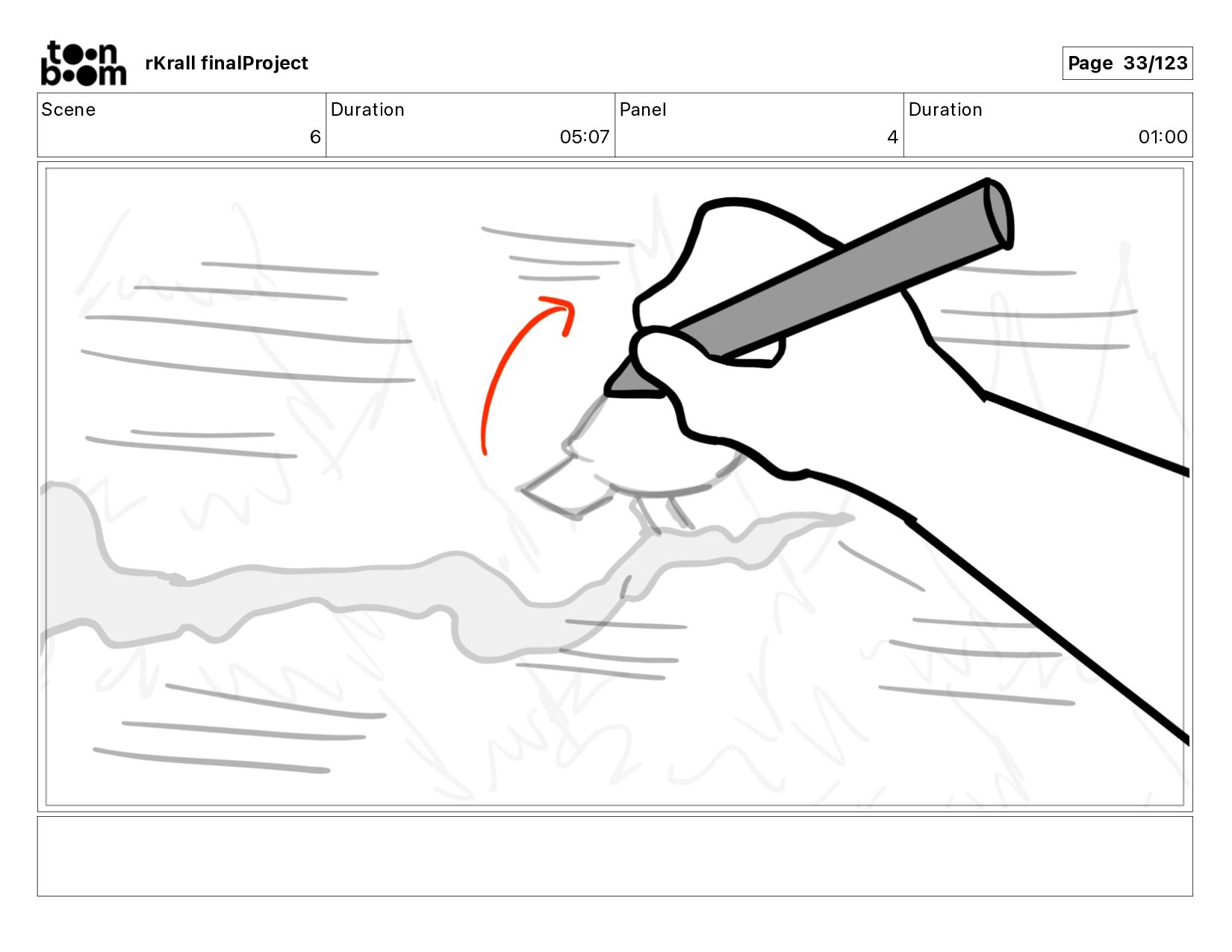 toon boom

rKrall finalProject

Page 33/123

| Scene | Duration | Panel | Duration |
|---|---|---|---|
| 6 | 05:07 | 4 | 01:00 |