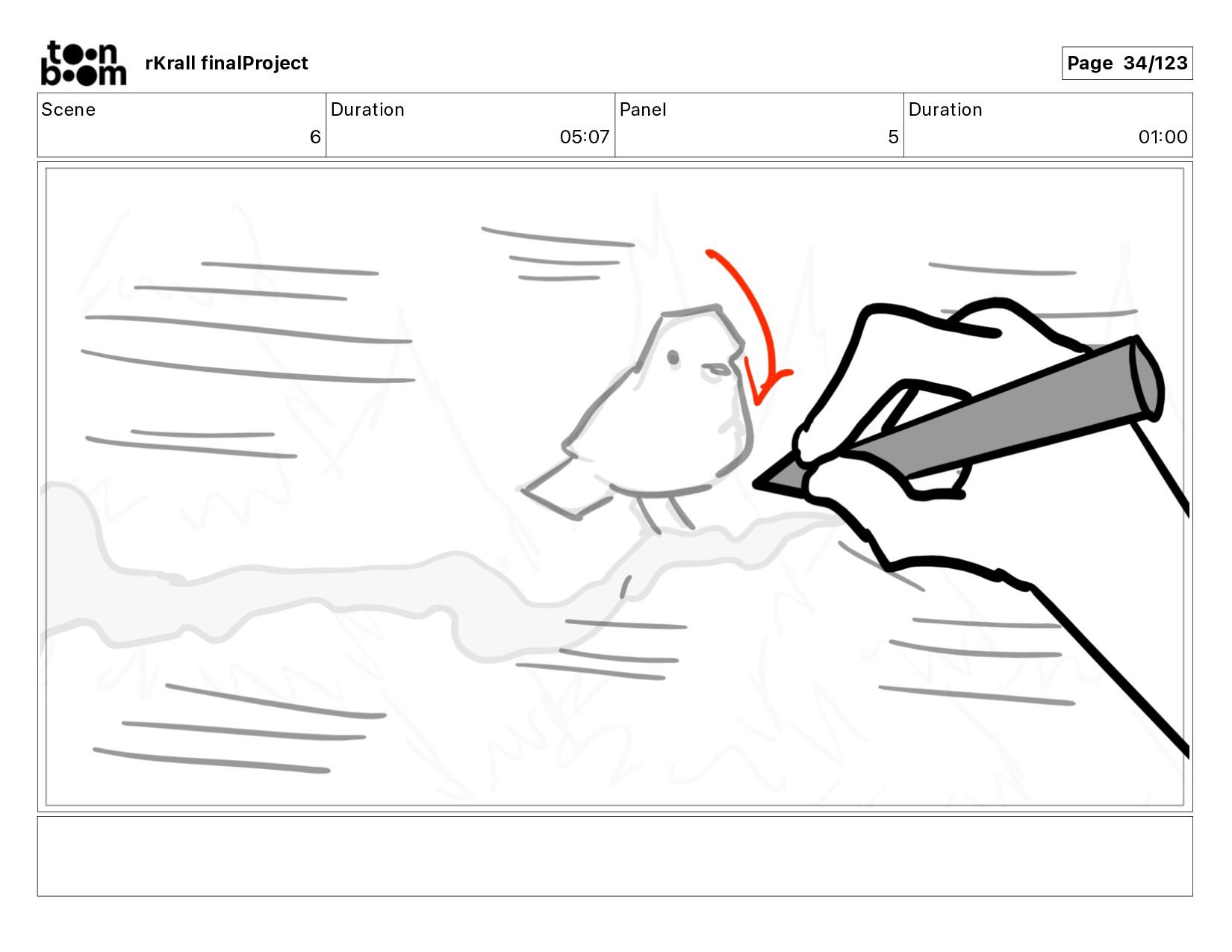 toon boom rKrall finalProject

Page 34/123

| Scene | Duration | Panel | Duration |
|---|---|---|---|
| 6 | 05:07 | 5 | 01:00 |