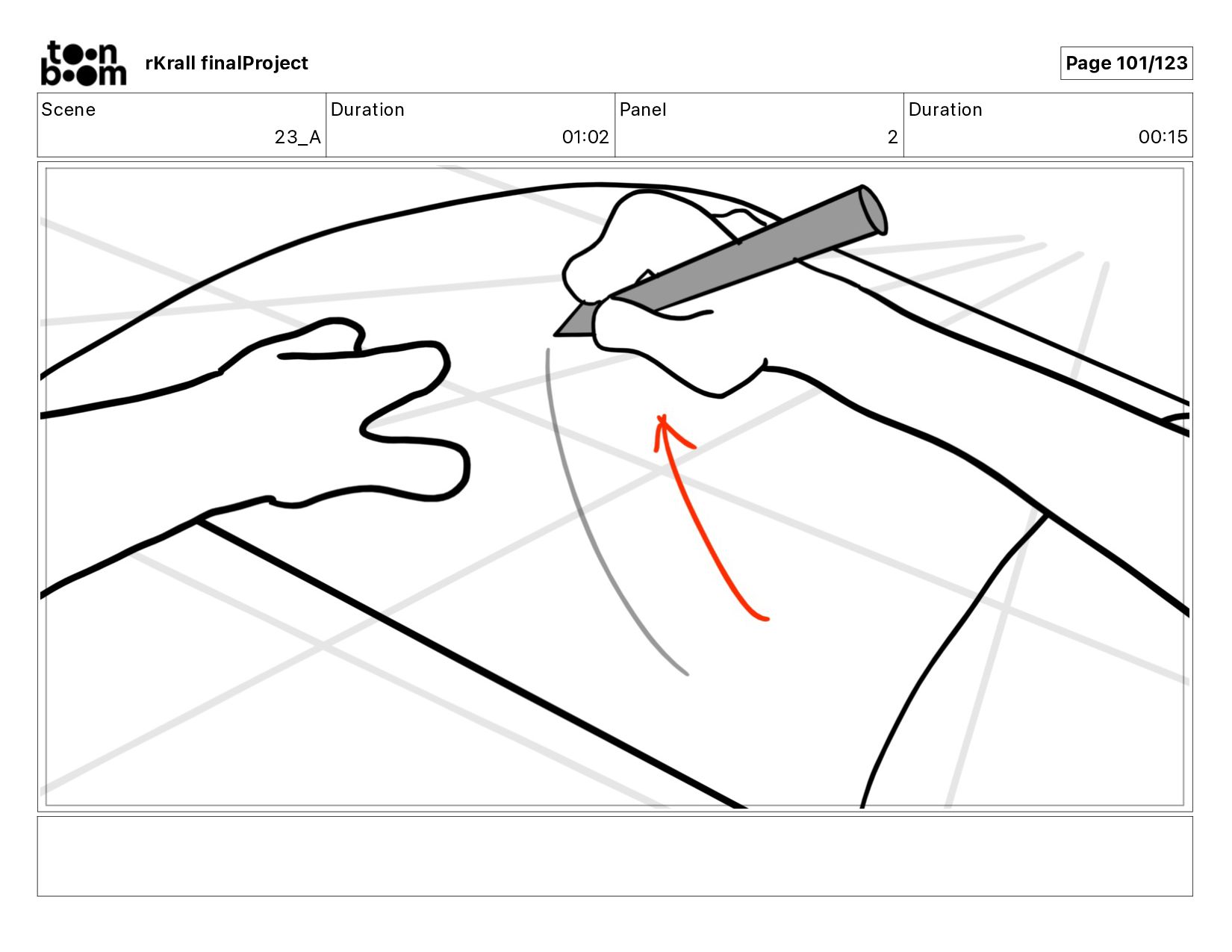 toon boom rKrall finalProject

Page 101/123

| Scene | Duration | Panel | Duration |
|---|---|---|---|
| 23_A | 01:02 | 2 | 00:15 |