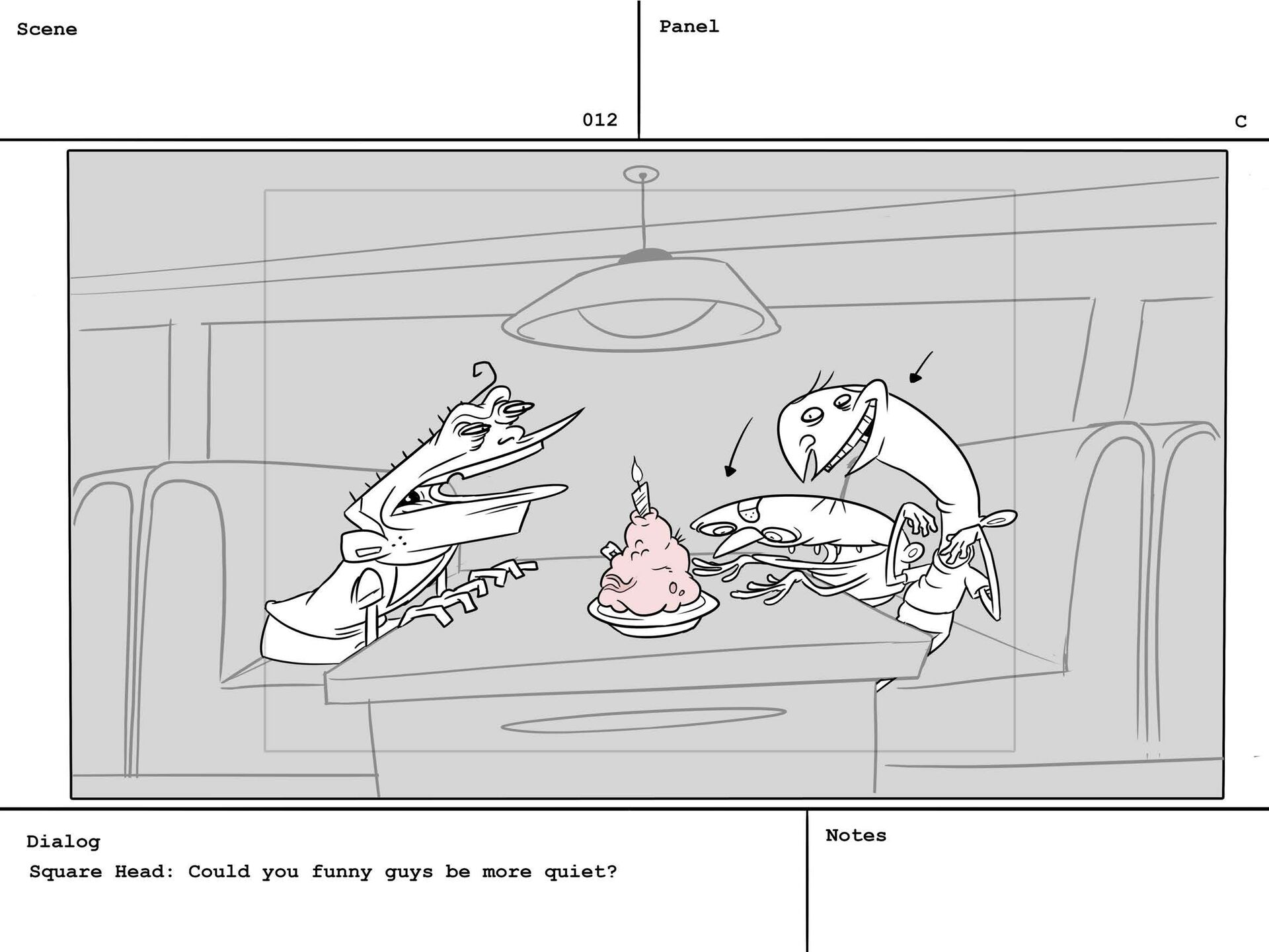 Scene

012

Panel

C

Dialog

Square Head: Could you funny guys be more quiet?

Notes