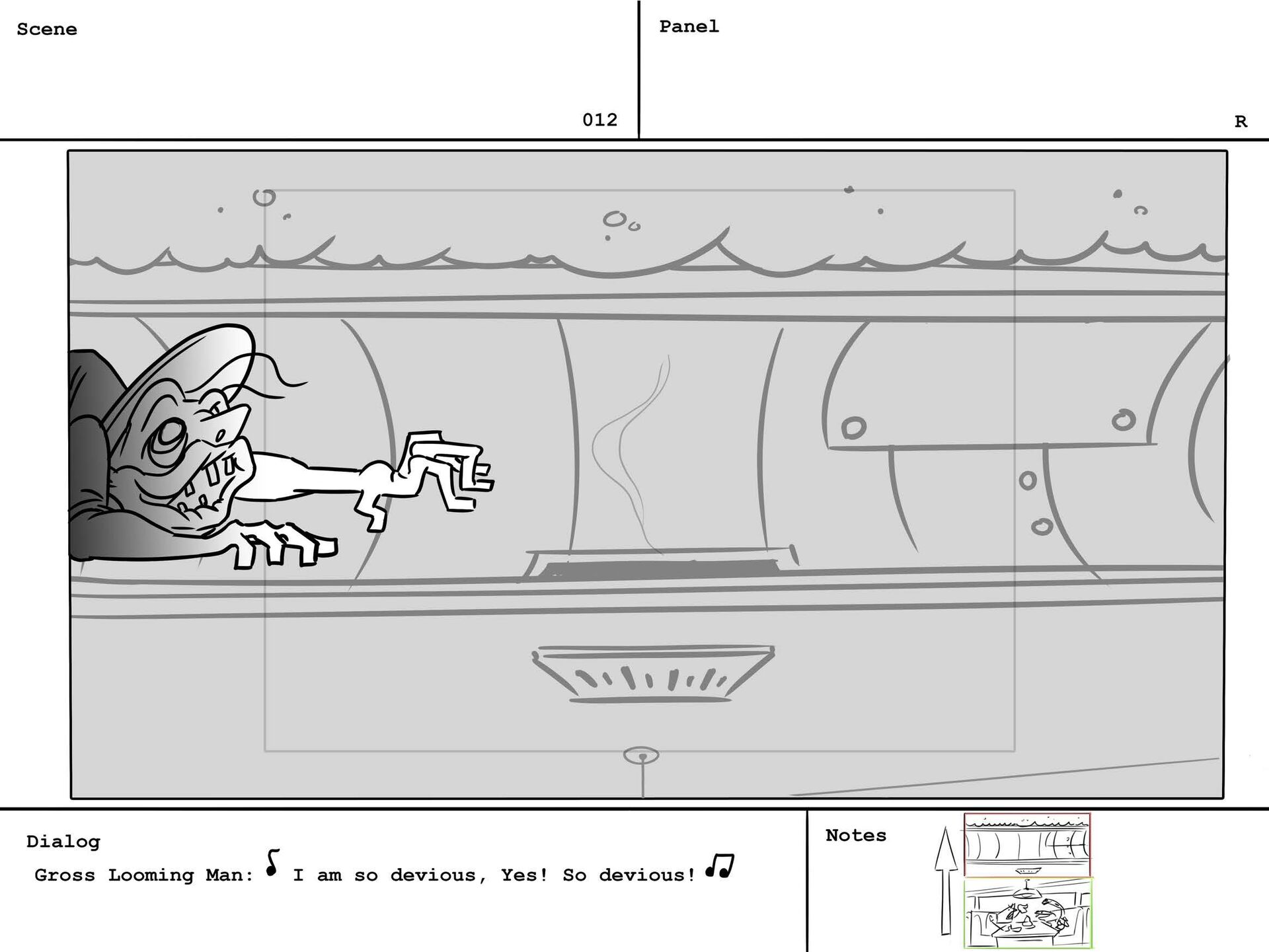 Scene
012

Panel
R

Dialog
Gross Looming Man: ♪ I am so devious, Yes! So devious! ♫

Notes