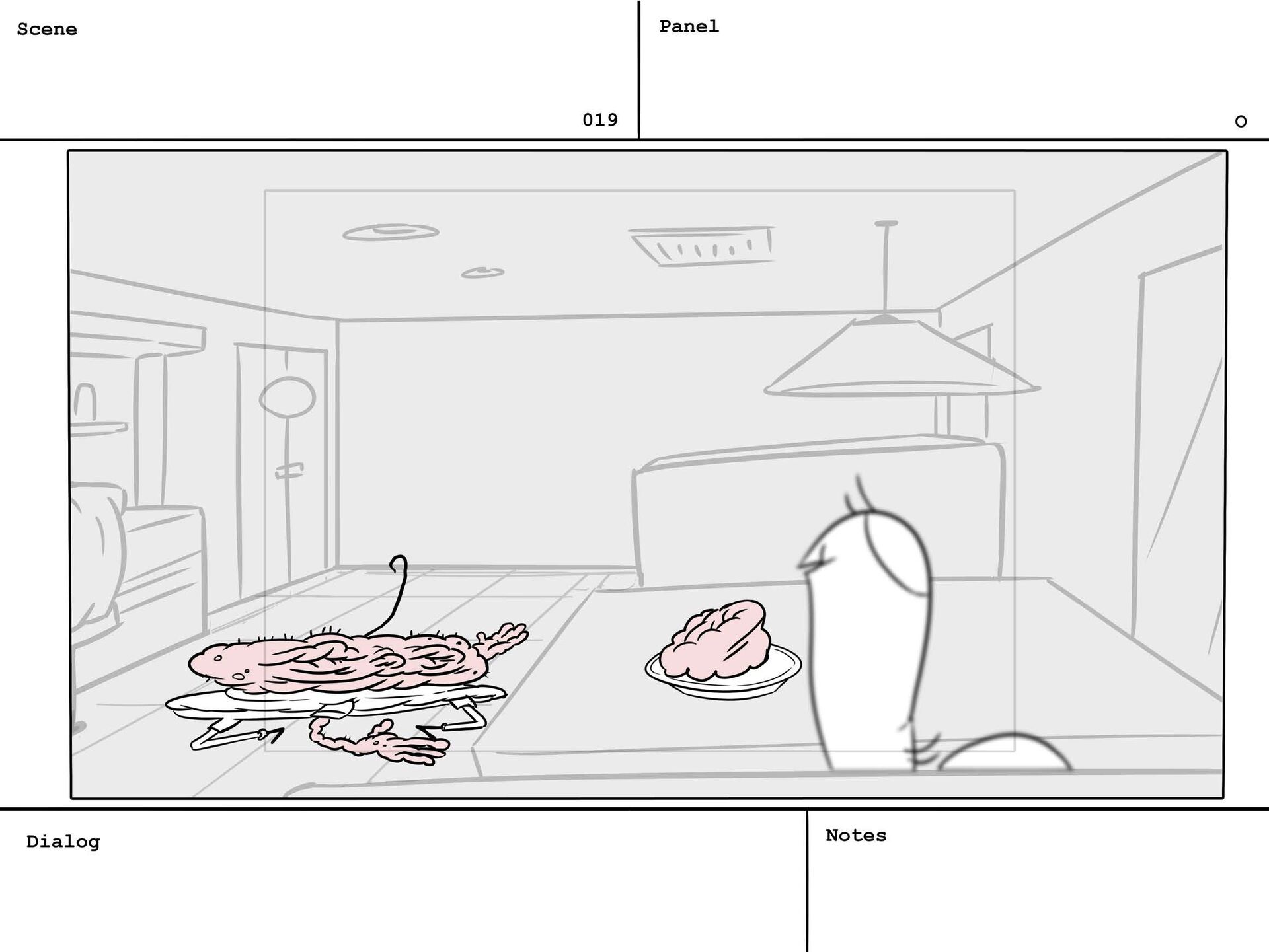 Scene

019

Panel

O

Dialog

Notes