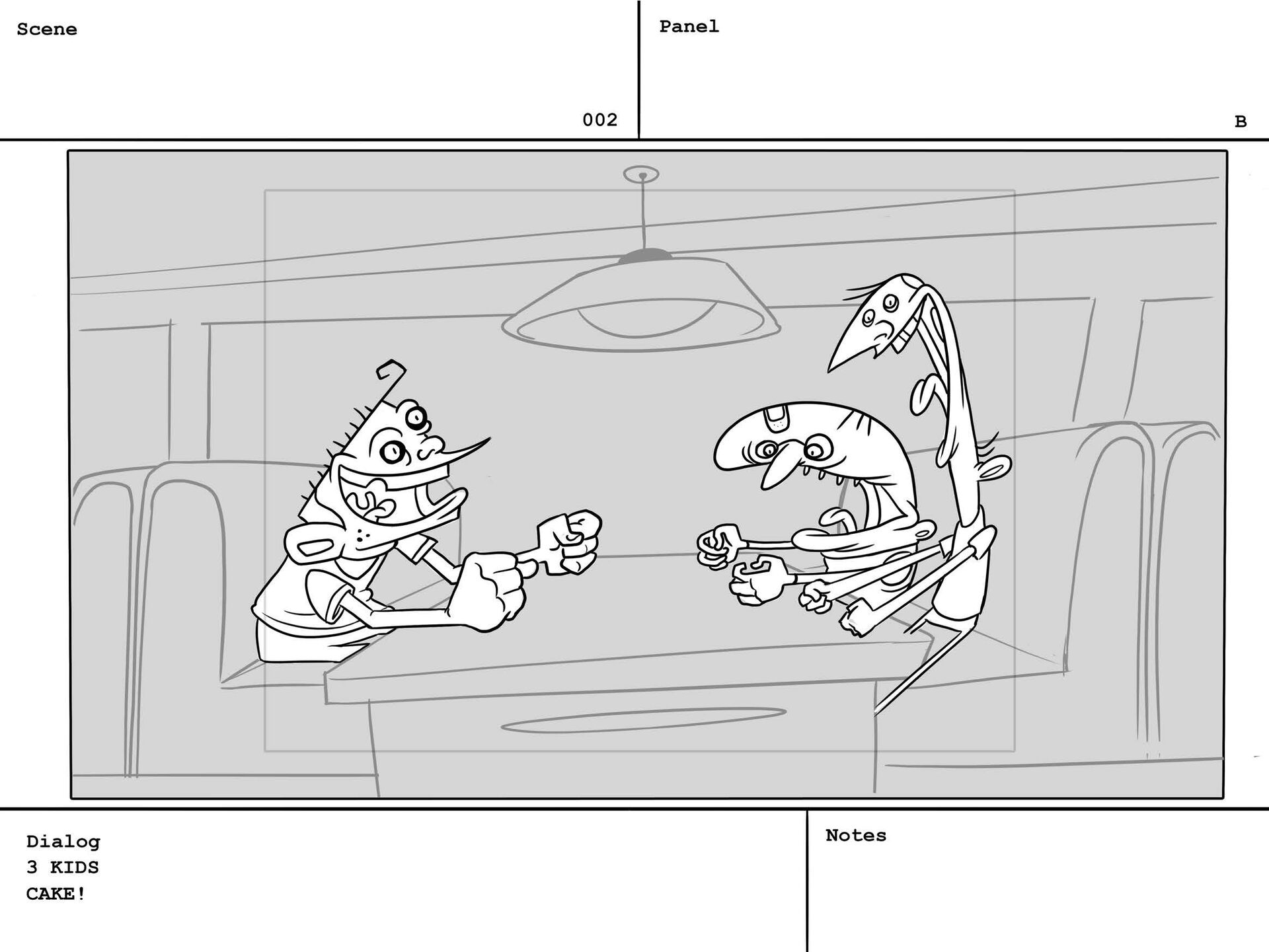 Scene

002

Panel

B

Dialog
3 KIDS
CAKE!

Notes