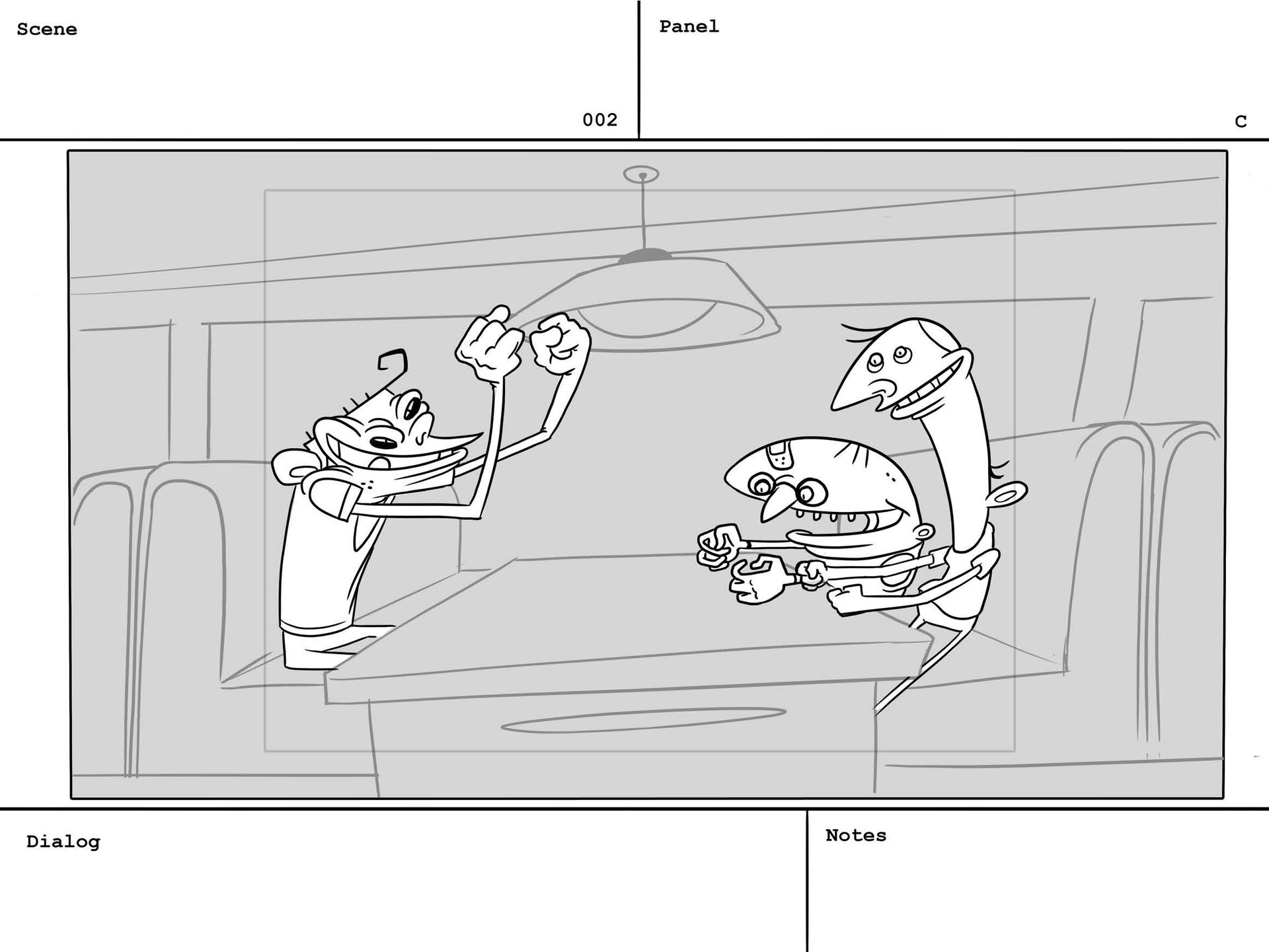 Scene

002

Panel

C

Dialog

Notes