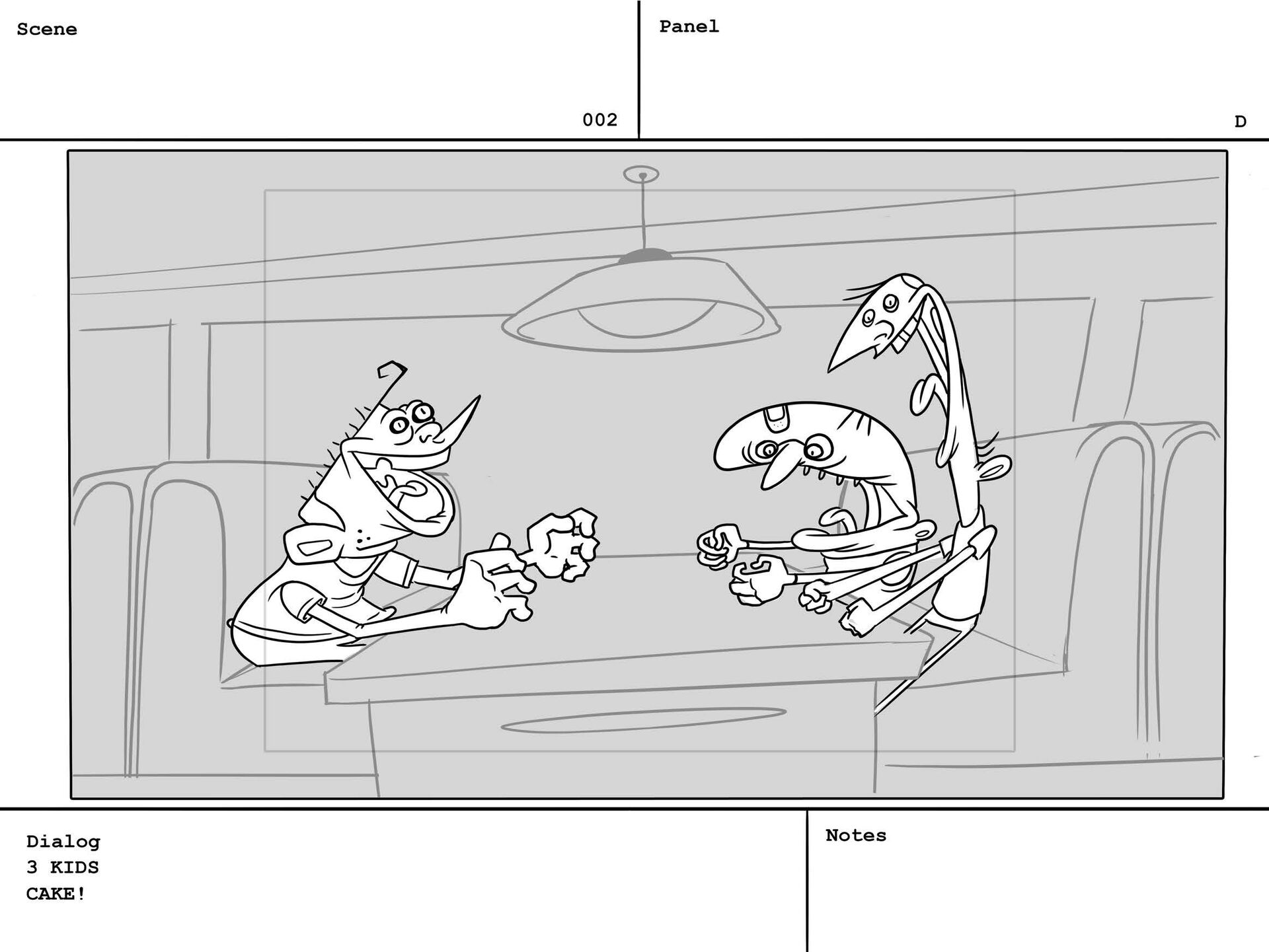 Scene

002

Panel

D

Dialog
3 KIDS
CAKE!

Notes