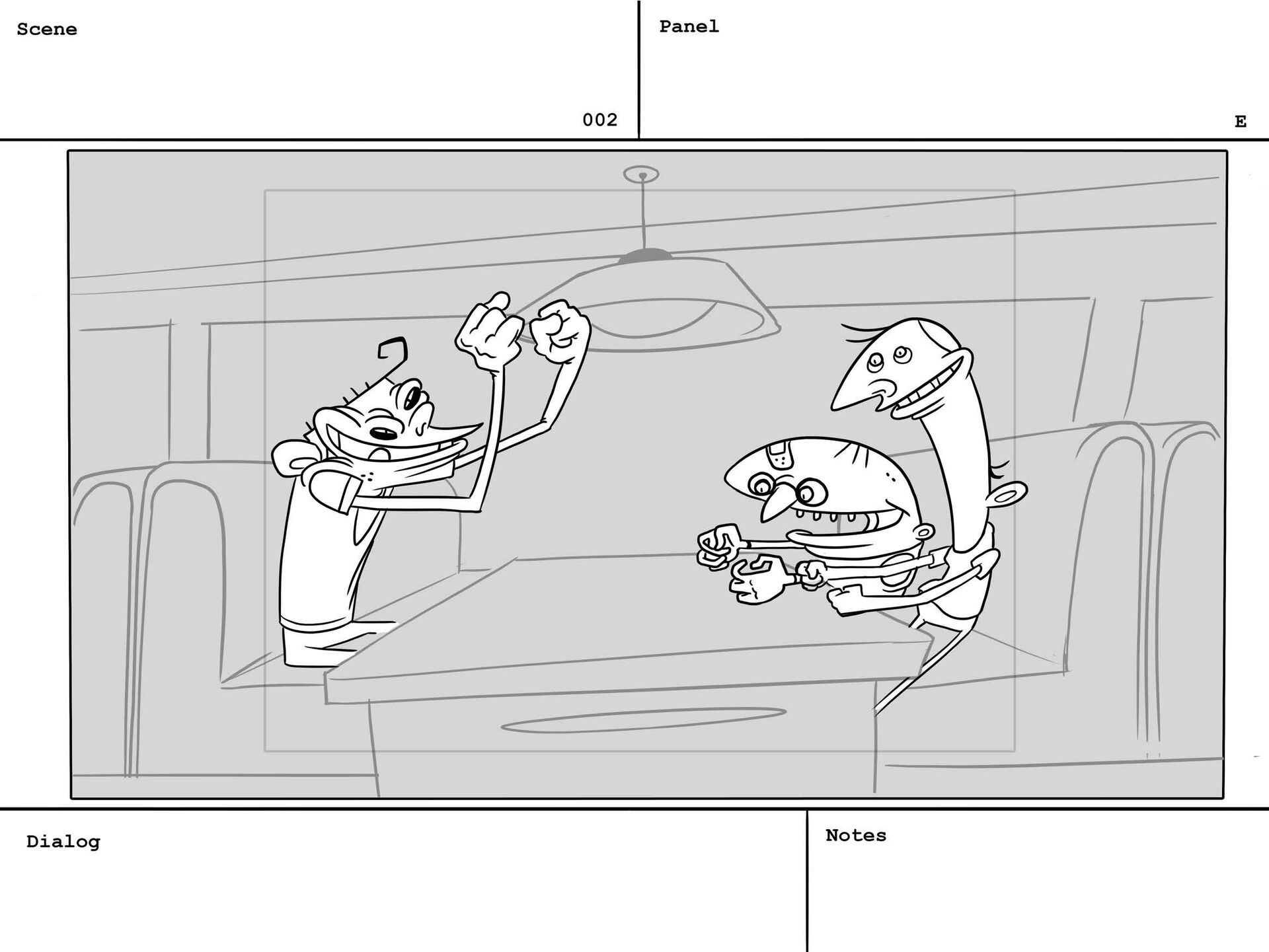 Scene

002

Panel

E

Dialog

Notes