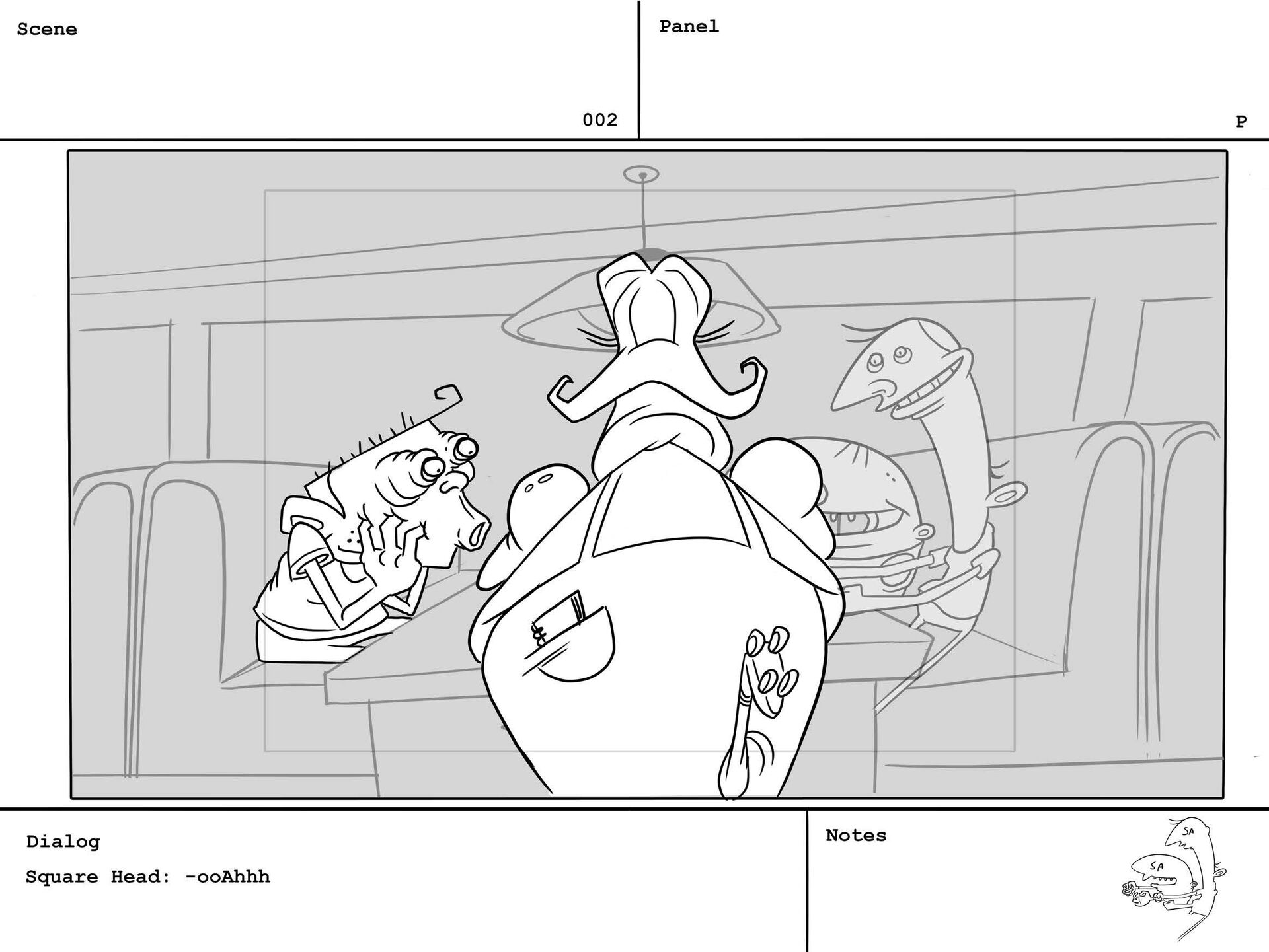 Scene

002

Panel

P

Dialog

Square Head: -ooAhhh

Notes

SA

SA