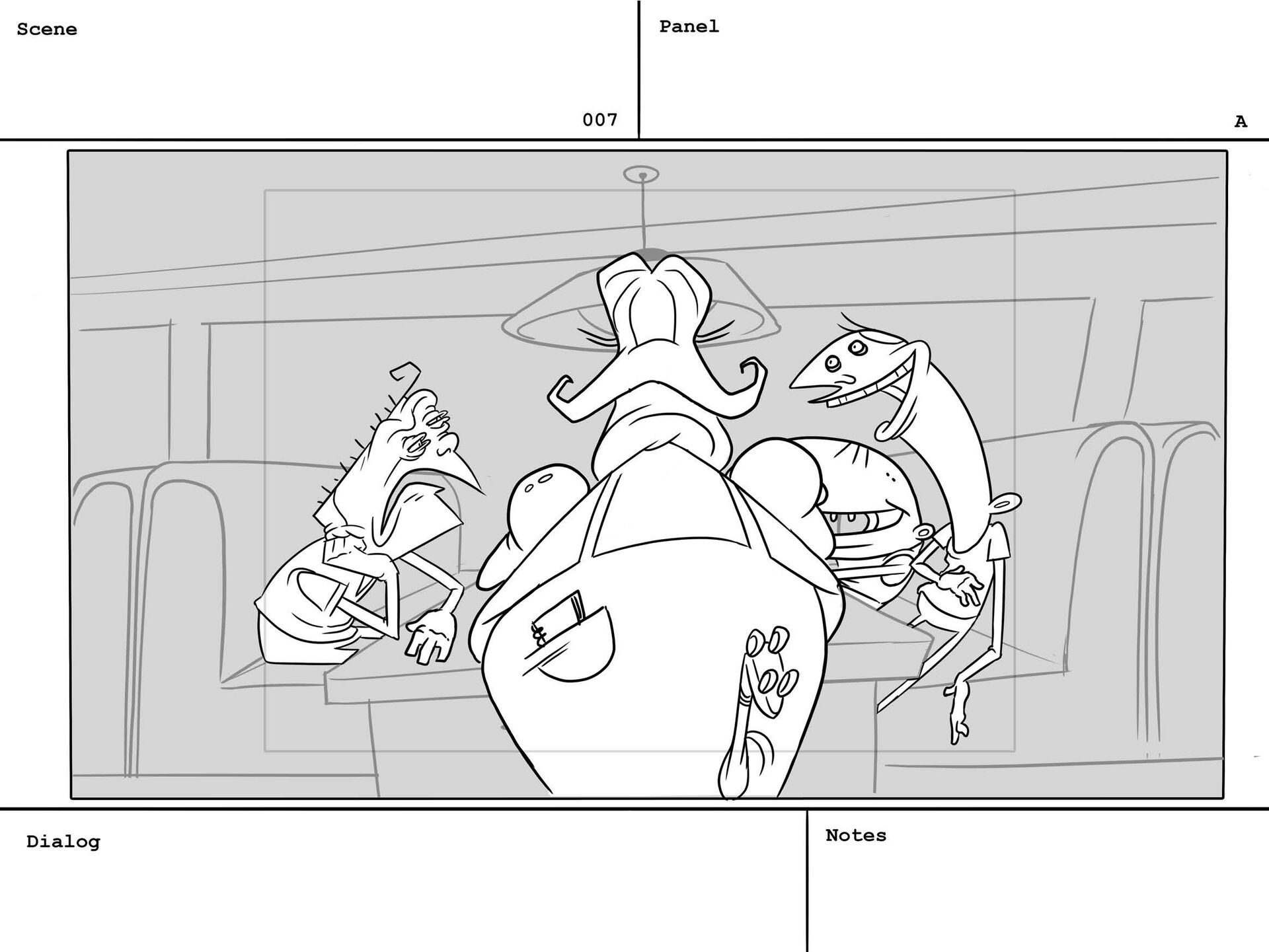 Scene

007

Panel

A

Dialog

Notes