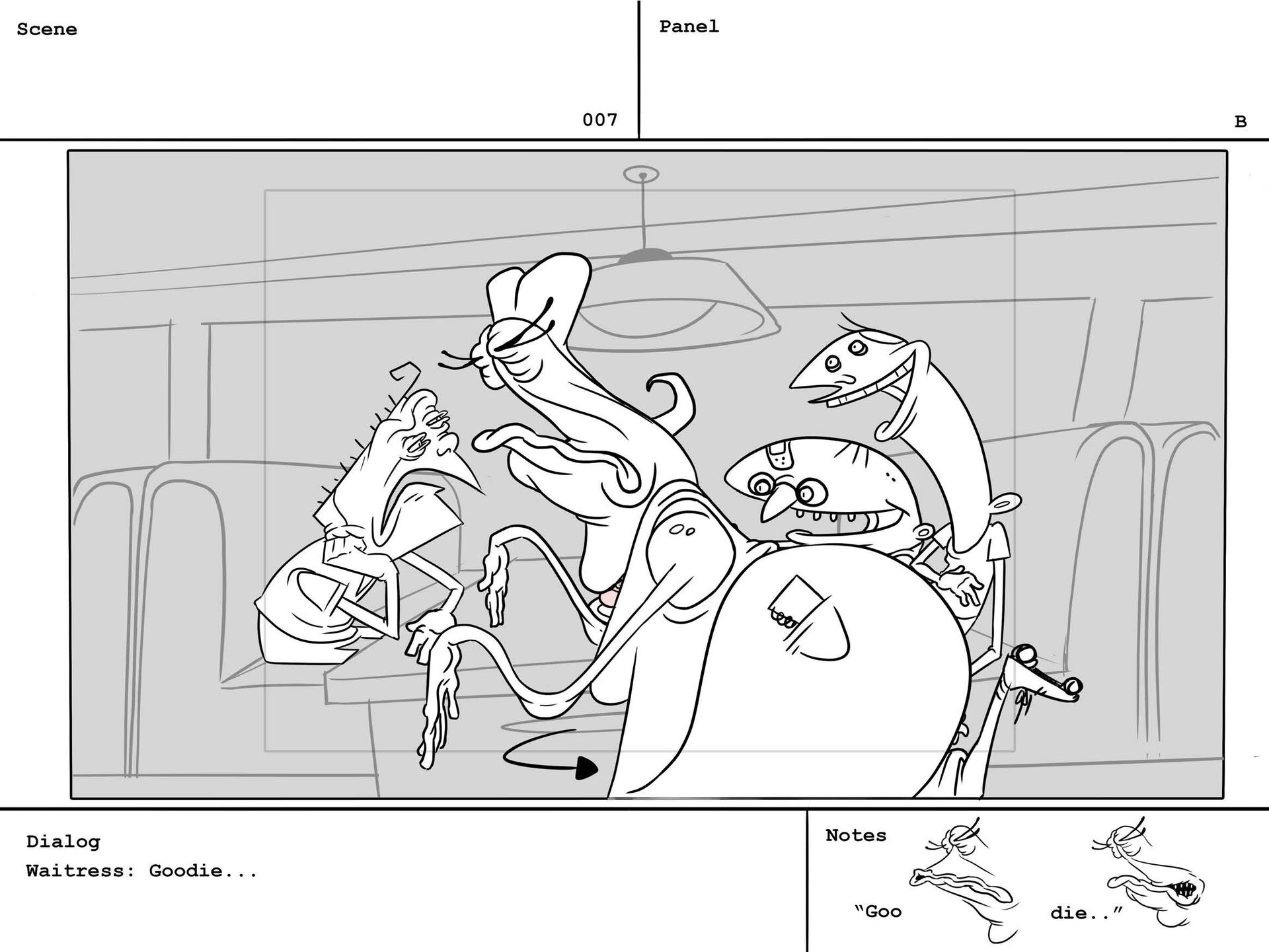 Scene

007

Panel

B

Dialog
Waitress: Goodie...

Notes

"Goo

die.."