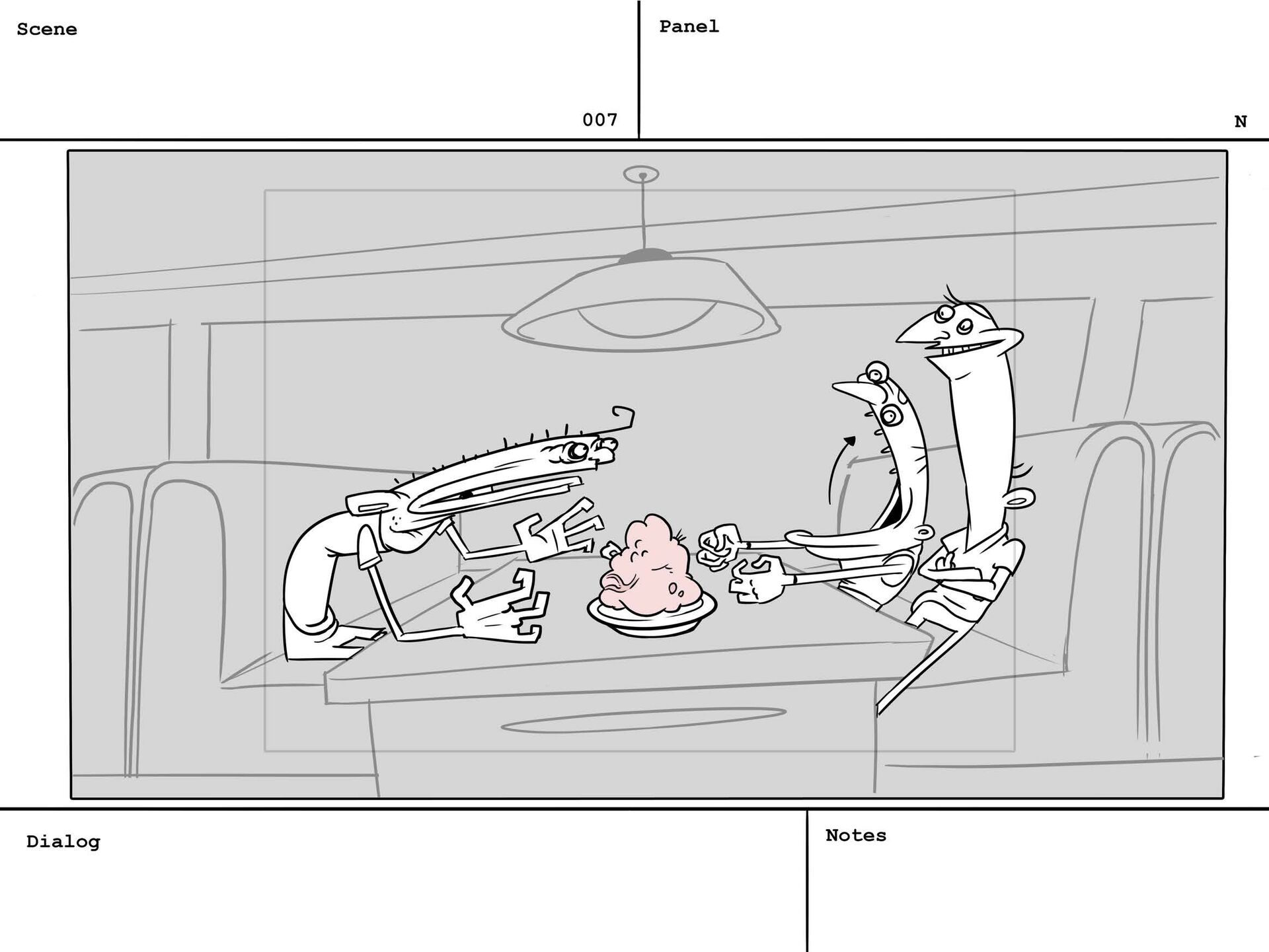 Scene

007

Panel

N

Dialog

Notes