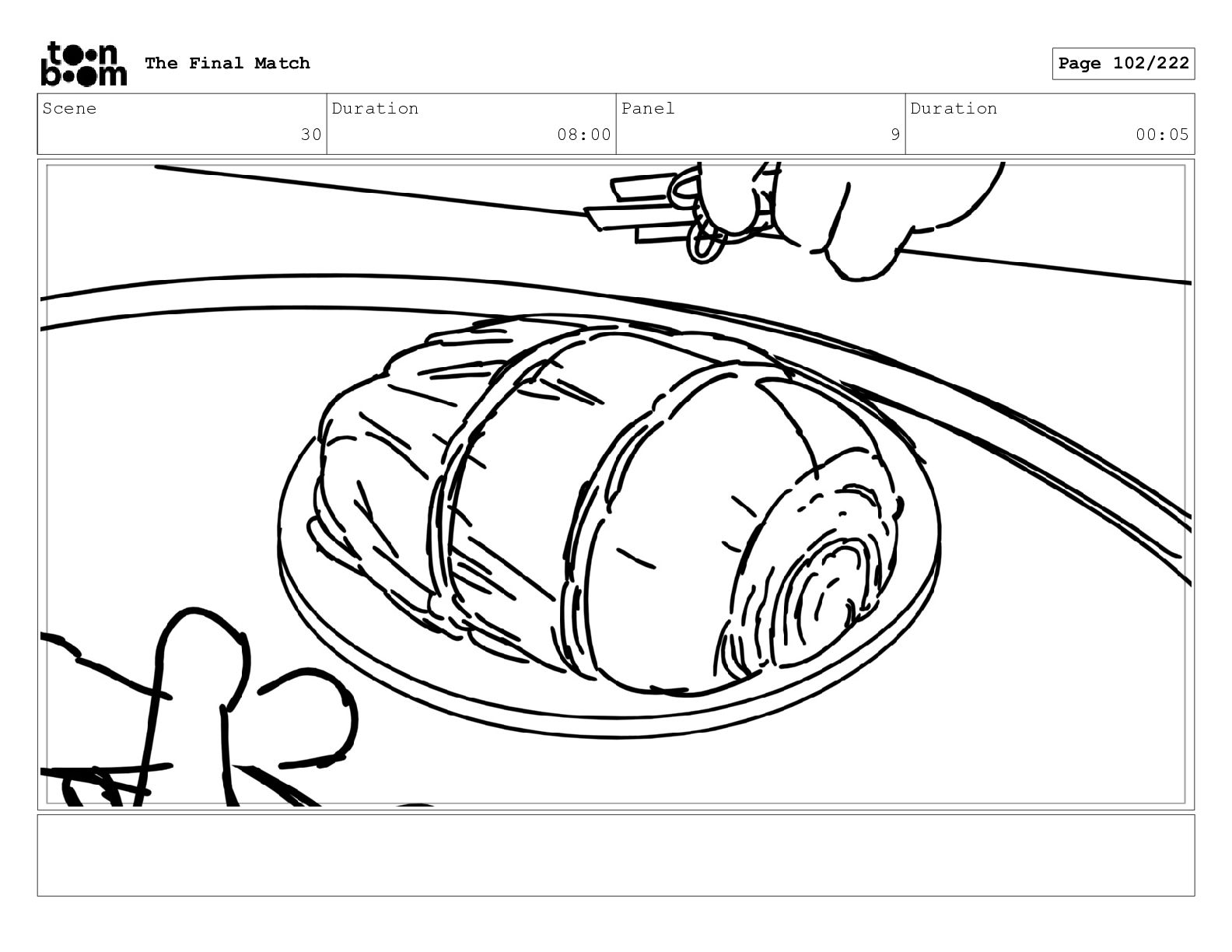 toon boom The Final Match

Page 102/222

| Scene | Duration | Panel | Duration |
|---|---|---|---|
| 30 | 08:00 | 9 | 00:05 |