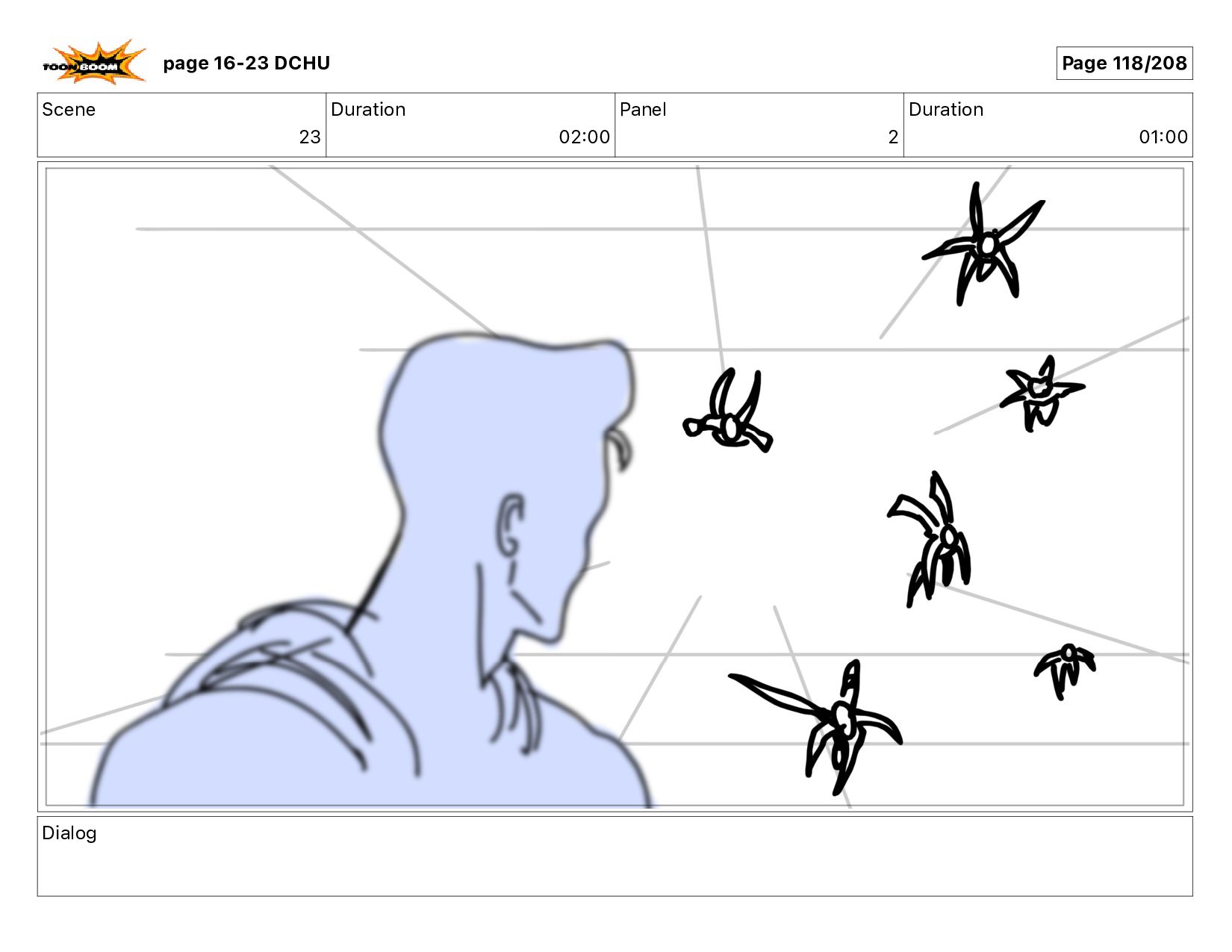 TOON BOOM

page 16-23 DCHU

Page 118/208

| Scene | Duration | Panel | Duration |
|---|---|---|---|
| 23 | 02:00 | 2 | 01:00 |

Dialog