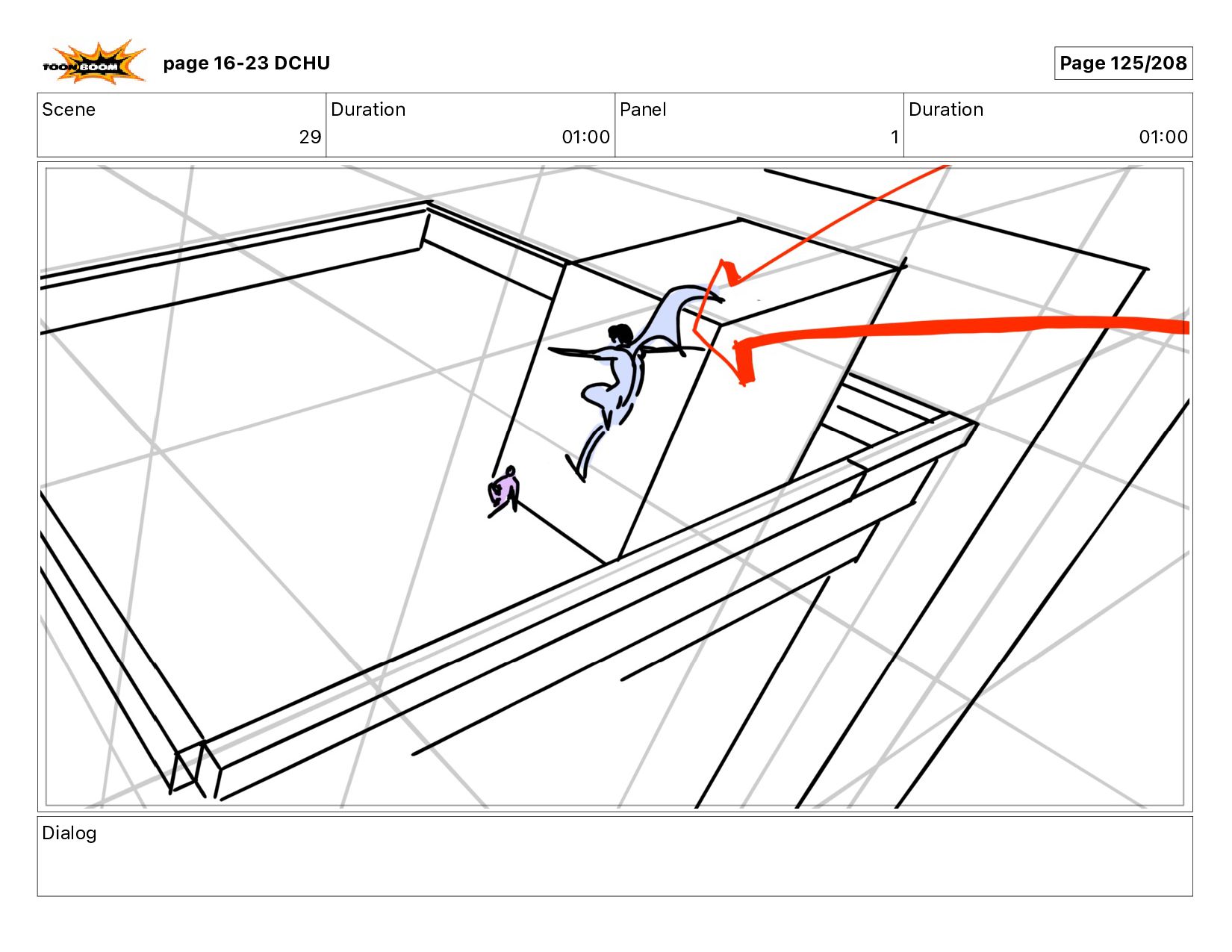 TOON BOOM

page 16-23 DCHU

Page 125/208

| Scene | Duration | Panel | Duration |
|---|---|---|---|
| 29 | 01:00 | 1 | 01:00 |

Dialog