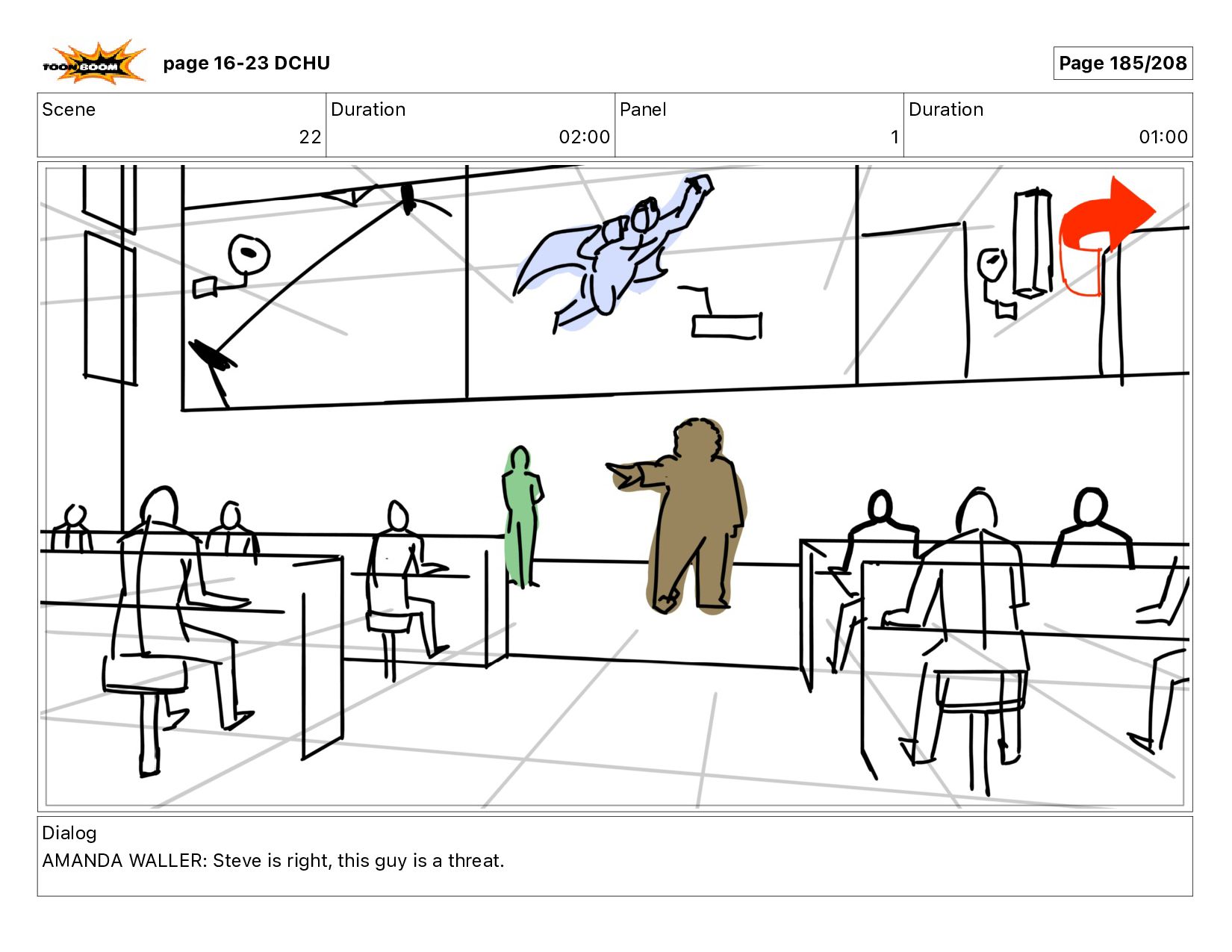 TOON BOOM

page 16-23 DCHU

Page 185/208

| Scene | Duration | Panel | Duration |
|---|---|---|---|
| 22 | 02:00 | 1 | 01:00 |

Dialog
AMANDA WALLER: Steve is right, this guy is a threat.