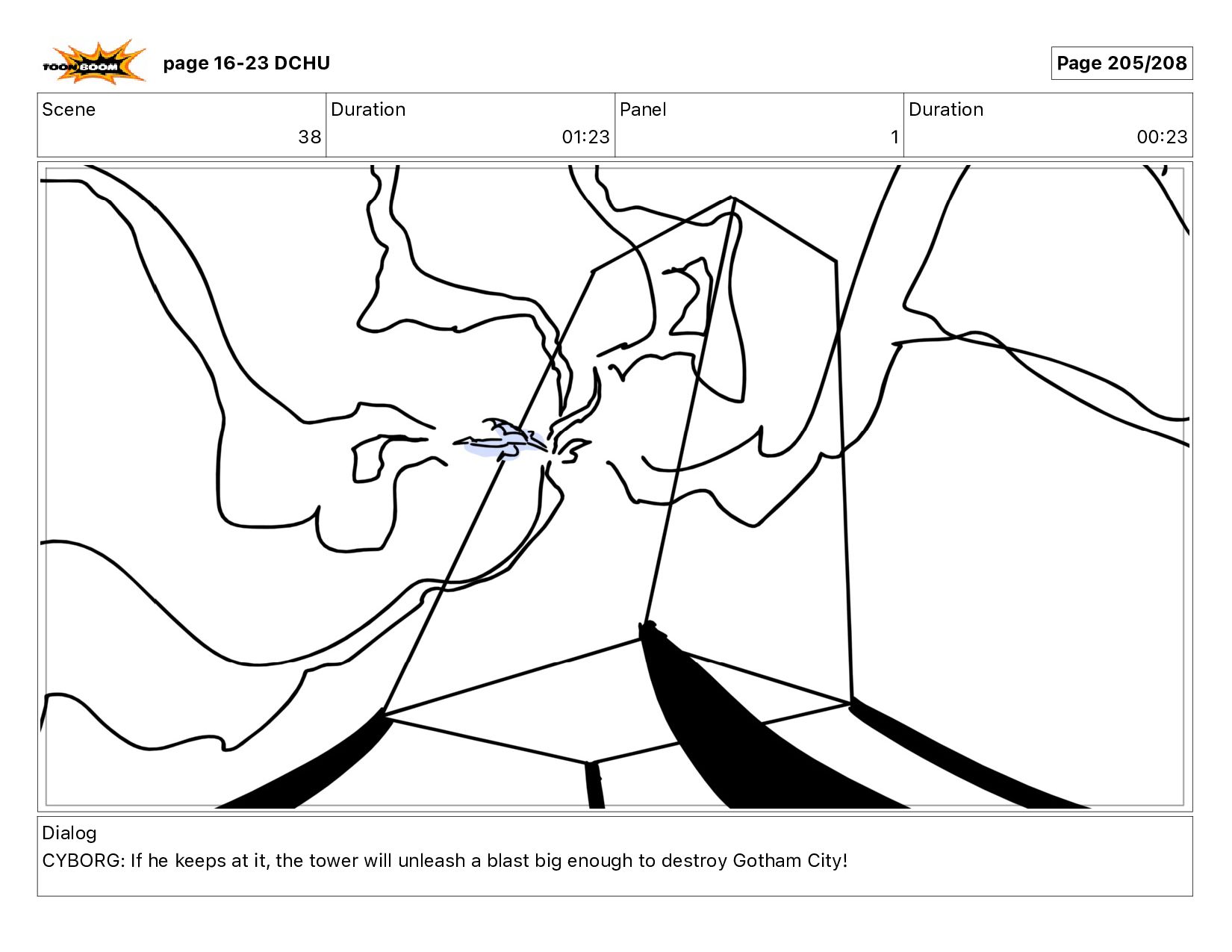 TOON BOOM

page 16-23 DCHU

Page 205/208

| Scene | Duration | Panel | Duration |
|---|---|---|---|
| 38 | 01:23 | 1 | 00:23 |

Dialog
CYBORG: If he keeps at it, the tower will unleash a blast big enough to destroy Gotham City!