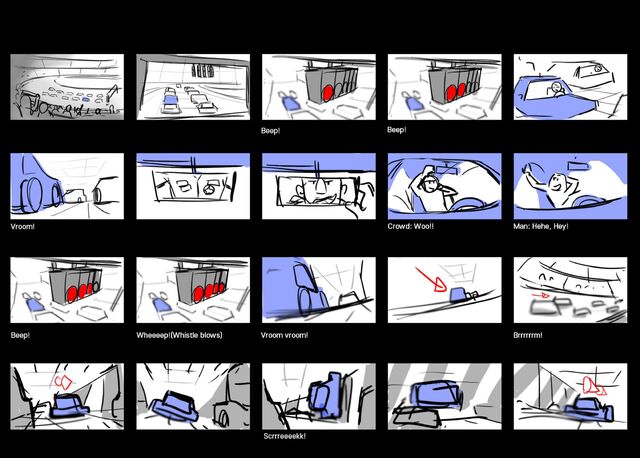 Beep!

Beep!

Vroom!

Crowd: Woo!!

Man: Hehe, Hey!

Beep!

Wheeeep!(Whistle blows)

Vroom vroom!

Brrrrrrm!

Scrrreeeekk!