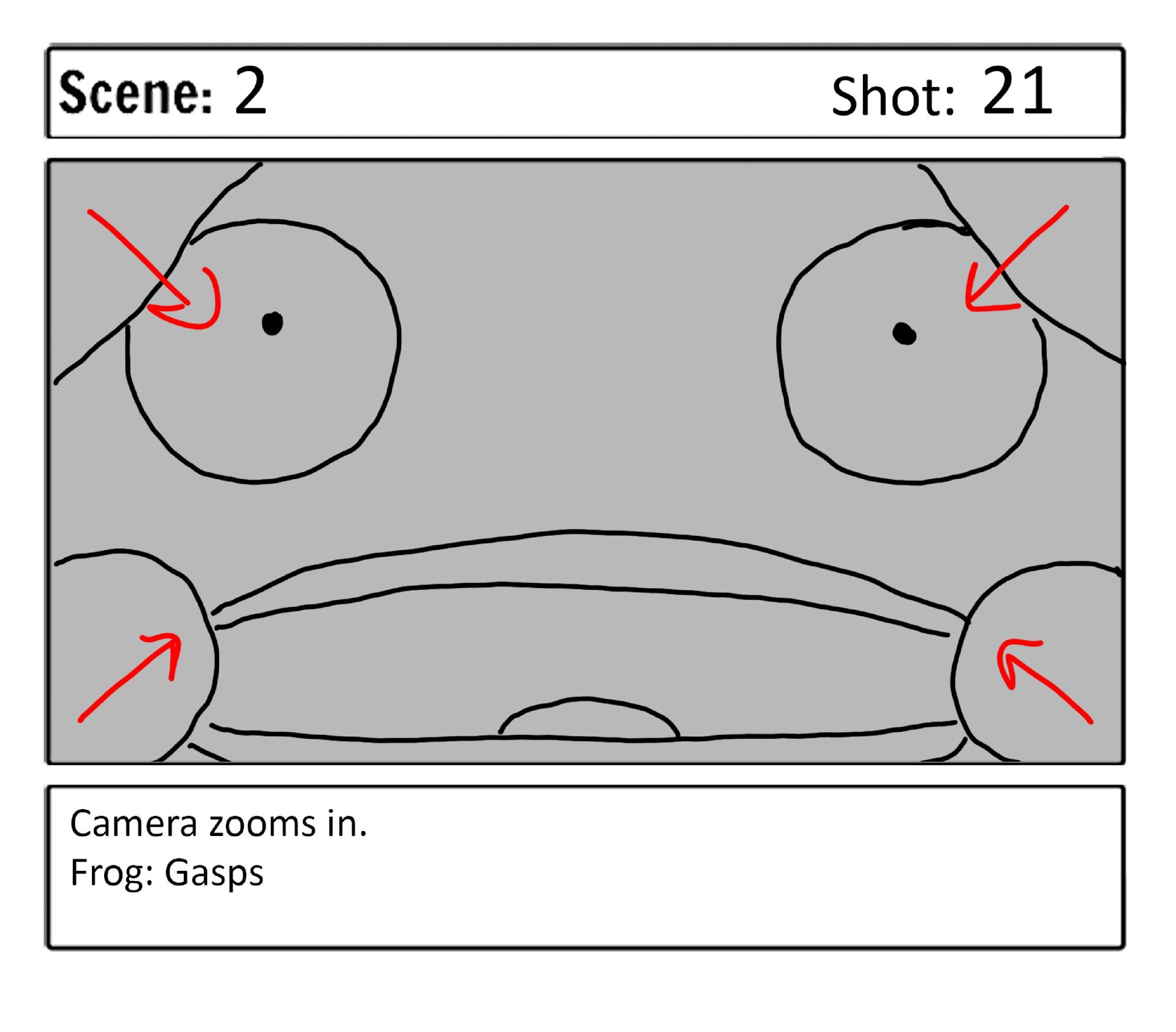 Scene: 2 Shot: 21

Camera zooms in.
Frog: Gasps