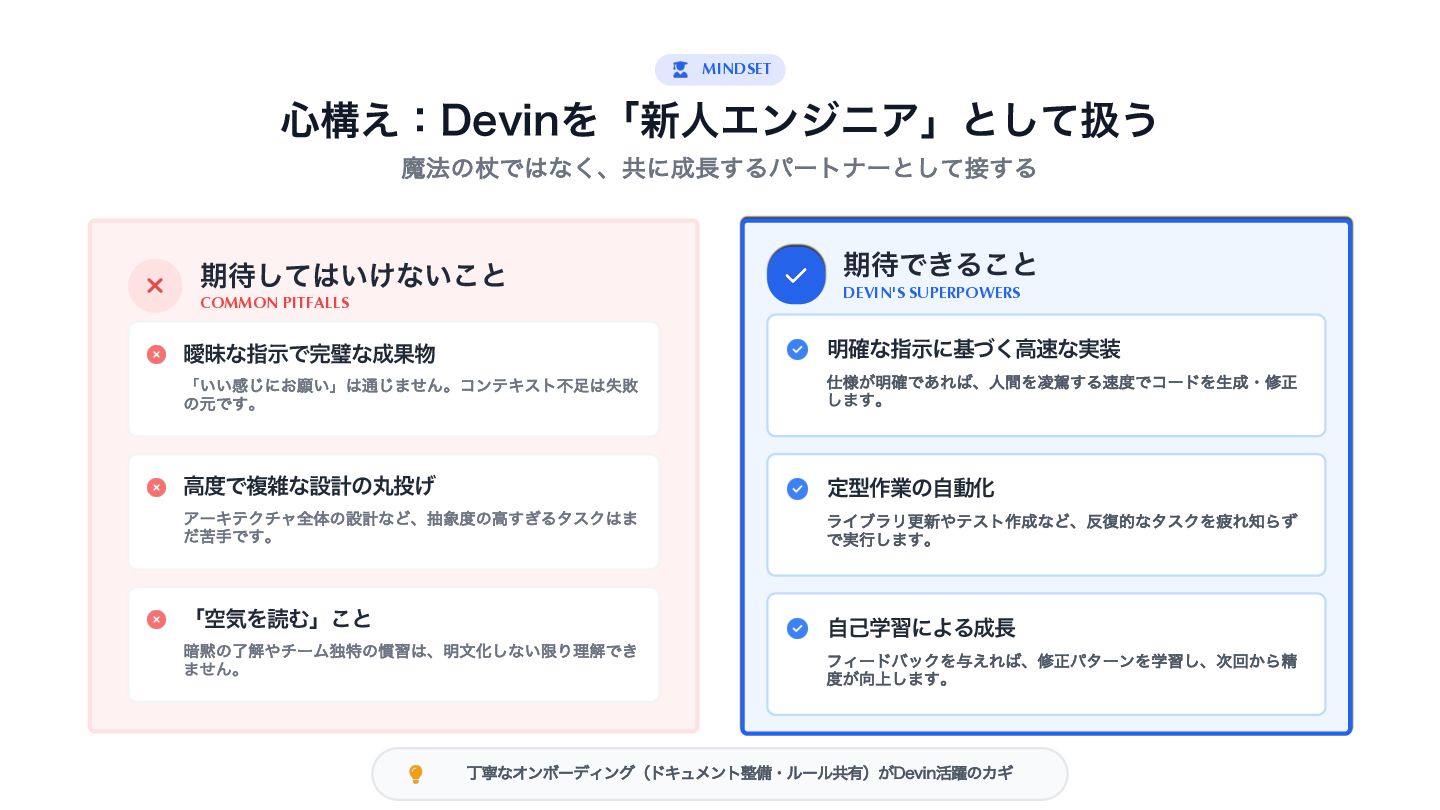 MINDSET

心構え：Devinを「新人エンジニア」として扱う

魔法の杖ではなく、共に成長するパートナーとして接する

期待してはいけないこと
COMMON PITFALLS

曖昧な指示で完璧な成果物
「いい感じにお願い」は通じません。コンテキスト不足は失敗の元です。

高度で複雑な設計の丸投げ
アーキテクチャ全体の設計など、抽象度の高すぎるタスクはまだ苦手です。

「空気を読む」こと
暗黙の了解やチーム独特の慣習は、明文化しない限り理解できません。

期待できること
DEVIN'S SUPERPOWERS

明確な指示に基づく高速な実装
仕様が明確であれば、人間を凌駕する速度でコードを生成・修正します。

定型作業の自動化
ライブラリ更新やテスト作成など、反復的なタスクを疲れ知らずで実行します。

自己学習による成長
フィードバックを与えれば、修正パターンを学習し、次回から精度が向上します。

丁寧なオンボーディング（ドキュメント整備・ルール共有）がDevin活躍のカギ