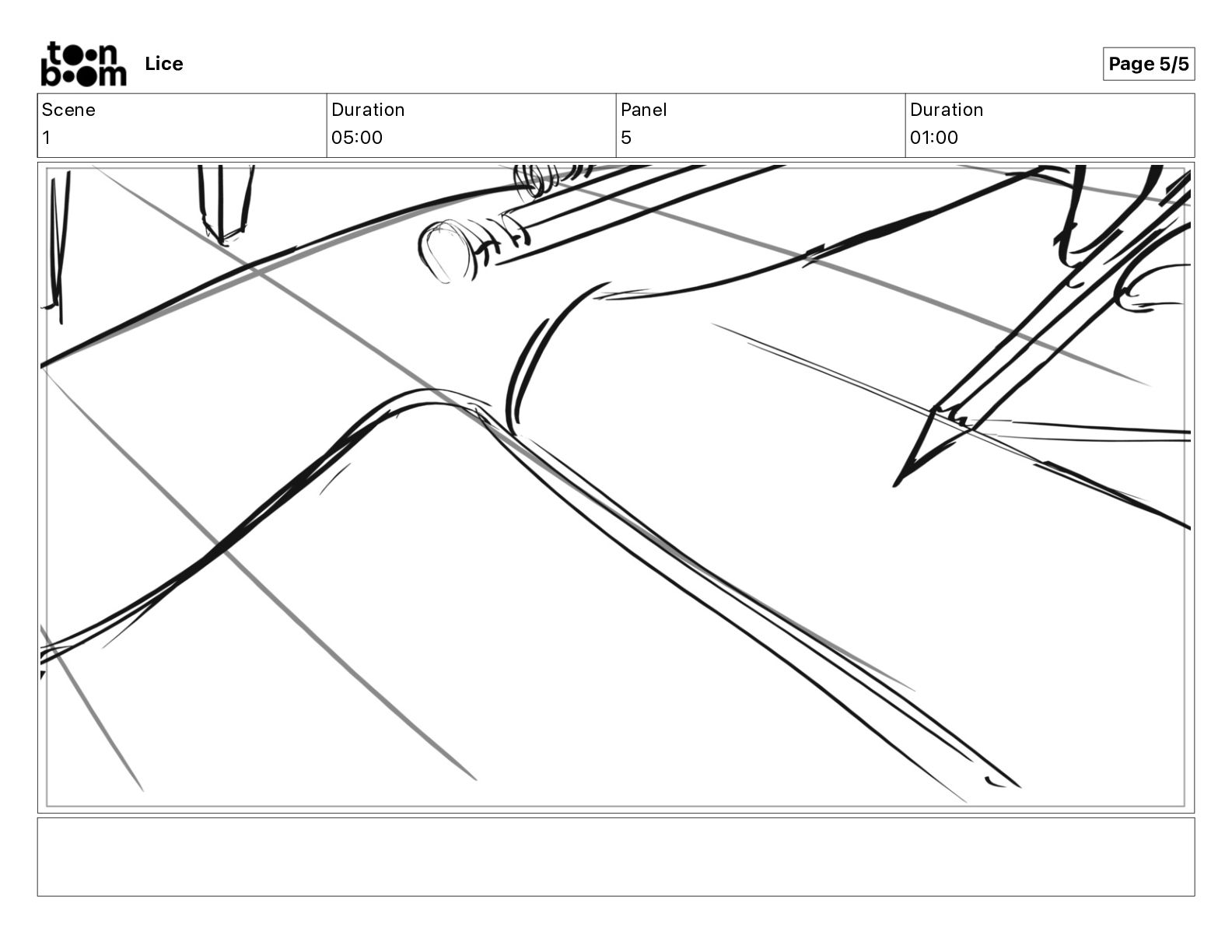 toon boom Lice

Page 5/5

| Scene | Duration | Panel | Duration |
|---|---|---|---|
| 1 | 05:00 | 5 | 01:00 |