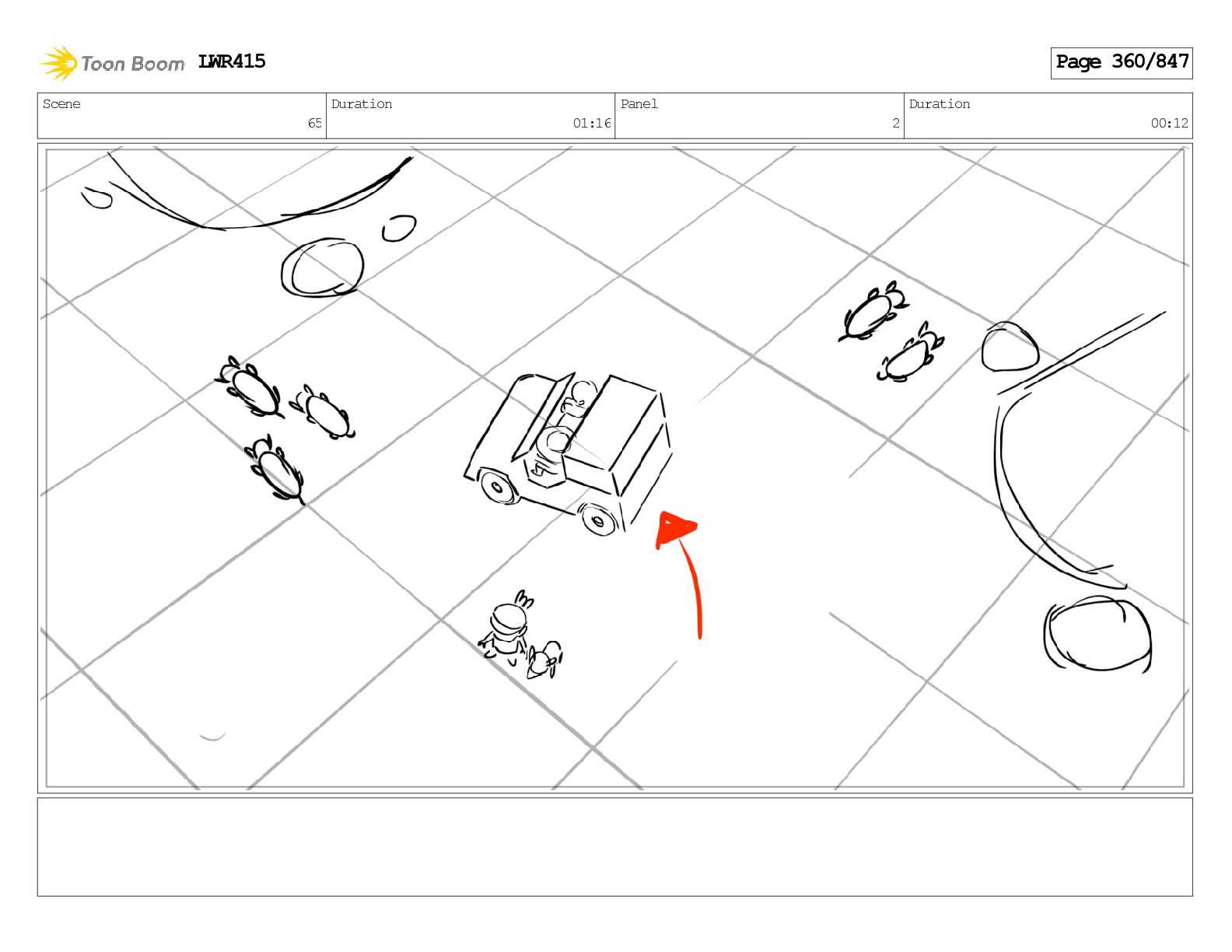 Toon Boom LWR415

Page 360/847

| Scene | Duration | Panel | Duration |
|---|---|---|---|
| 65 | 01:16 | 2 | 00:12 |