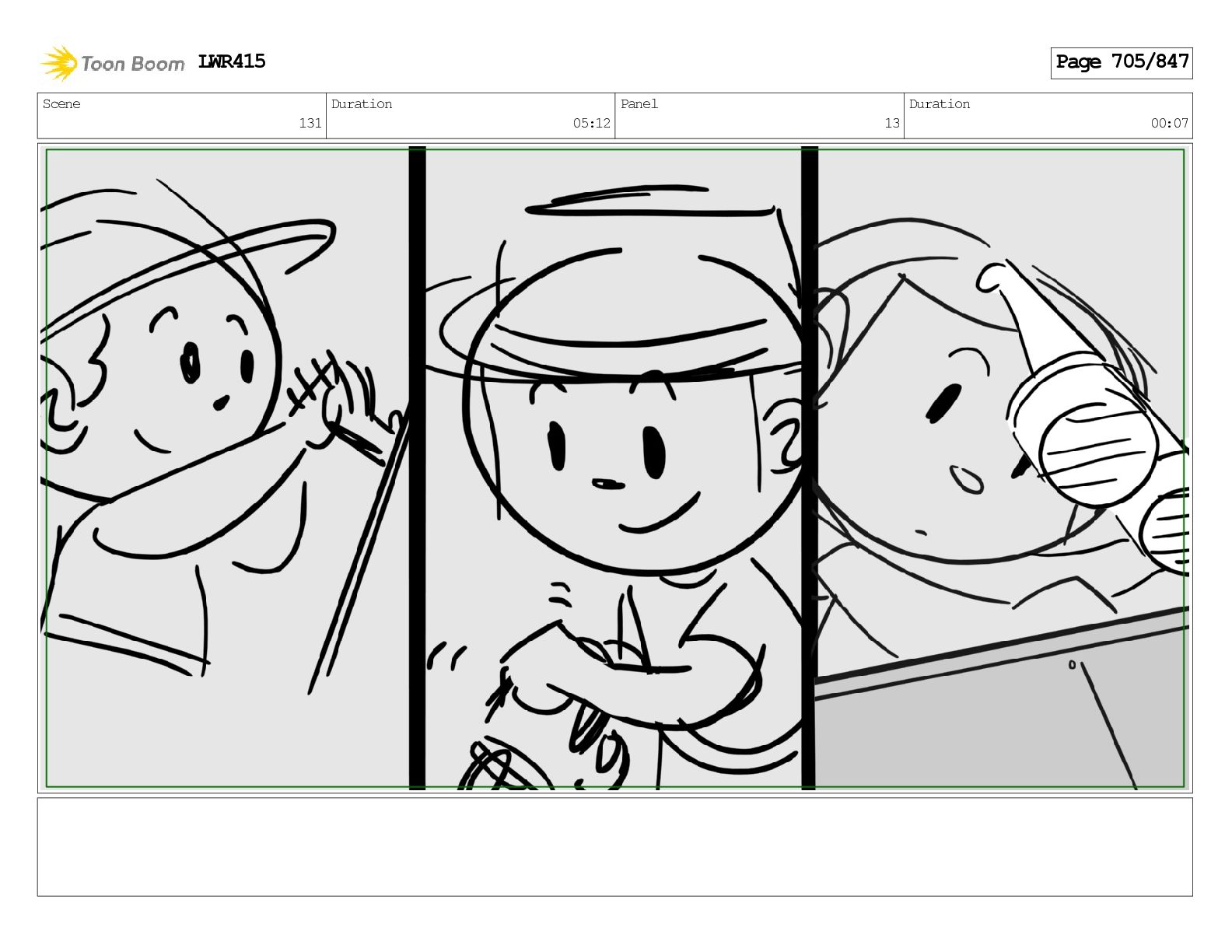 Toon Boom LWR415

Page 705/847

| Scene | Duration | Panel | Duration |
|---|---|---|---|
| 131 | 05:12 | 13 | 00:07 |