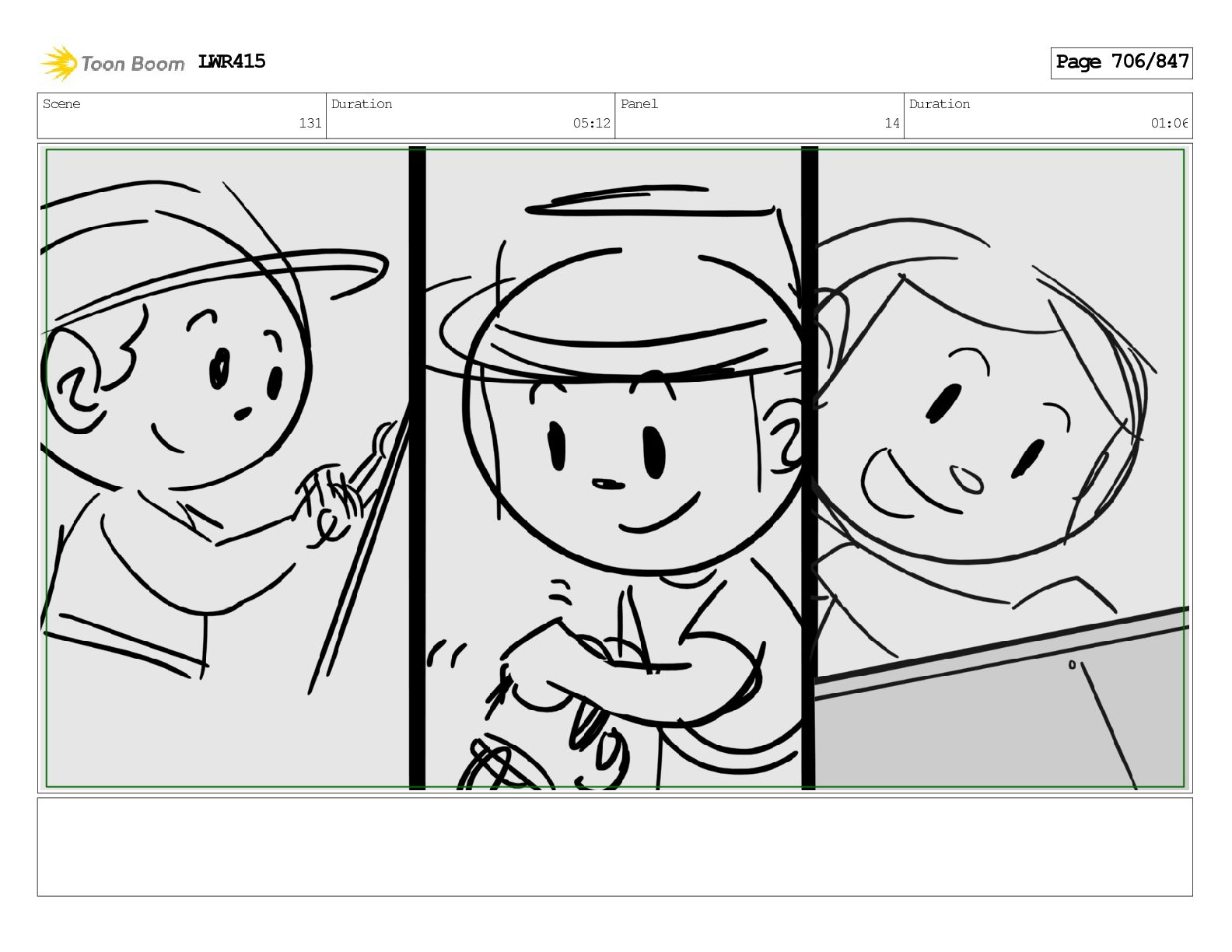 Toon Boom LWR415

Page 706/847

| Scene | Duration | Panel | Duration |
|---|---|---|---|
| 131 | 05:12 | 14 | 01:06 |