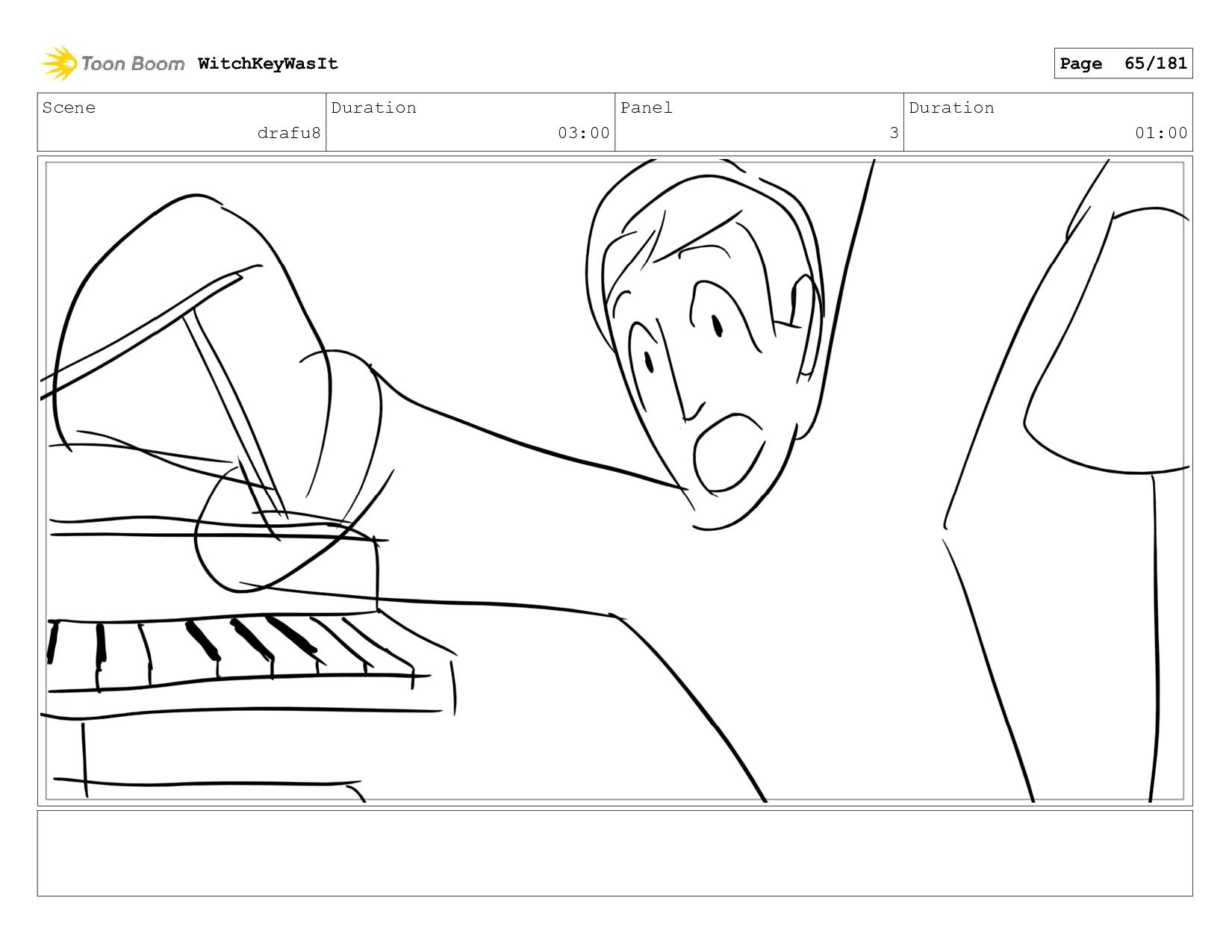 Toon Boom WitchKeyWasIt

Page 65/181

| Scene | Duration | Panel | Duration |
|---|---|---|---|
| drafu8 | 03:00 | 3 | 01:00 |