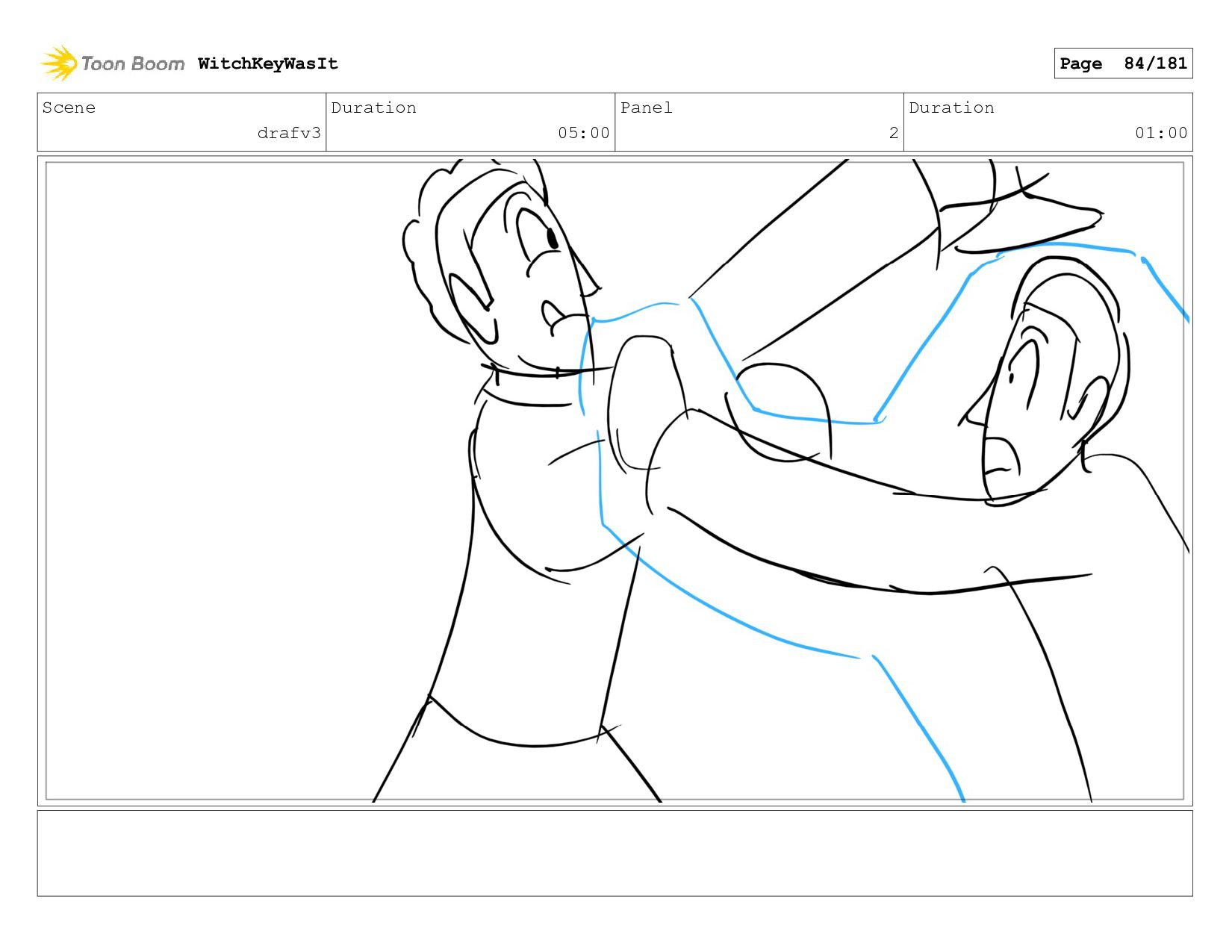 Toon Boom WitchKeyWasIt

Page 84/181

| Scene | Duration | Panel | Duration |
|---|---|---|---|
| drafv3 | 05:00 | 2 | 01:00 |