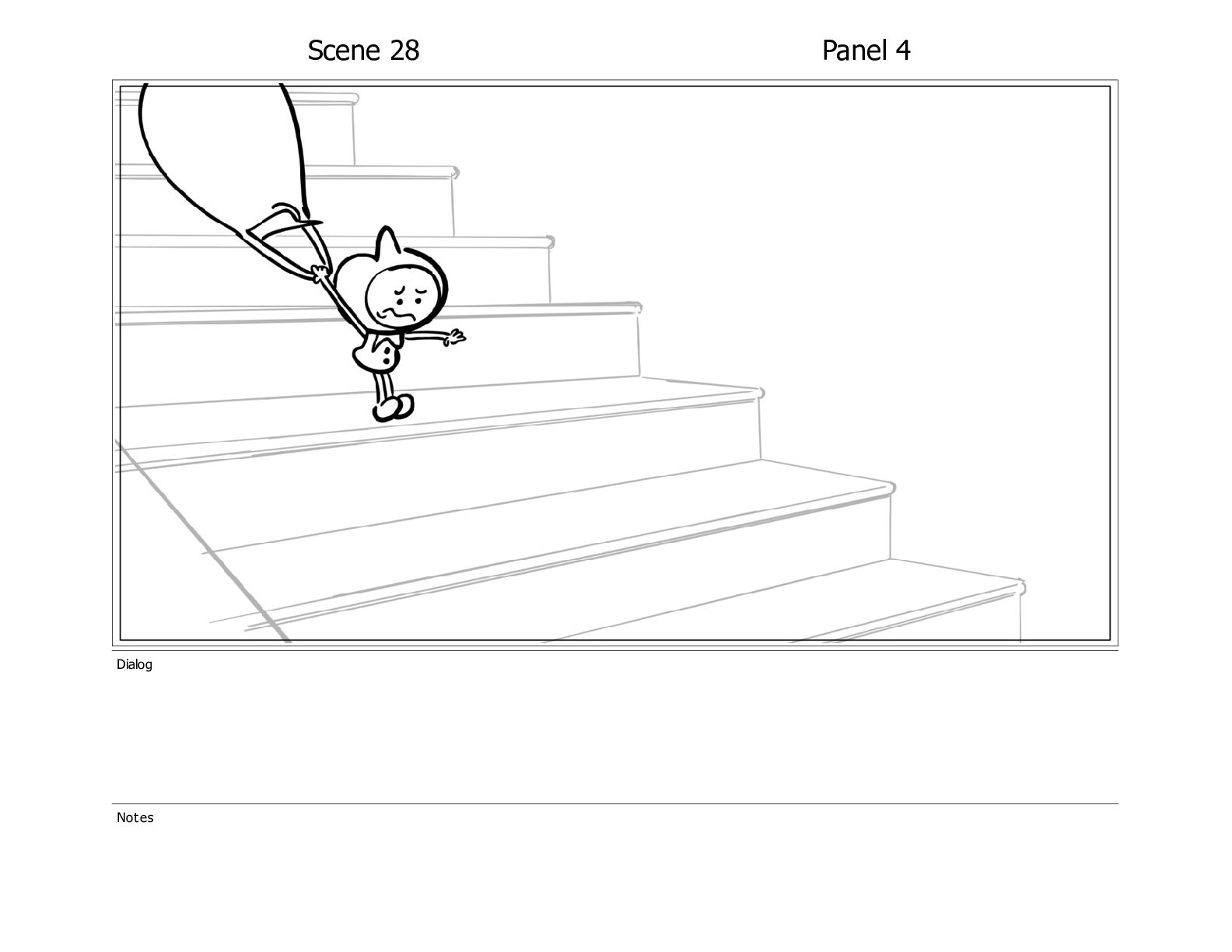 Scene 28

Panel 4

Dialog

Notes