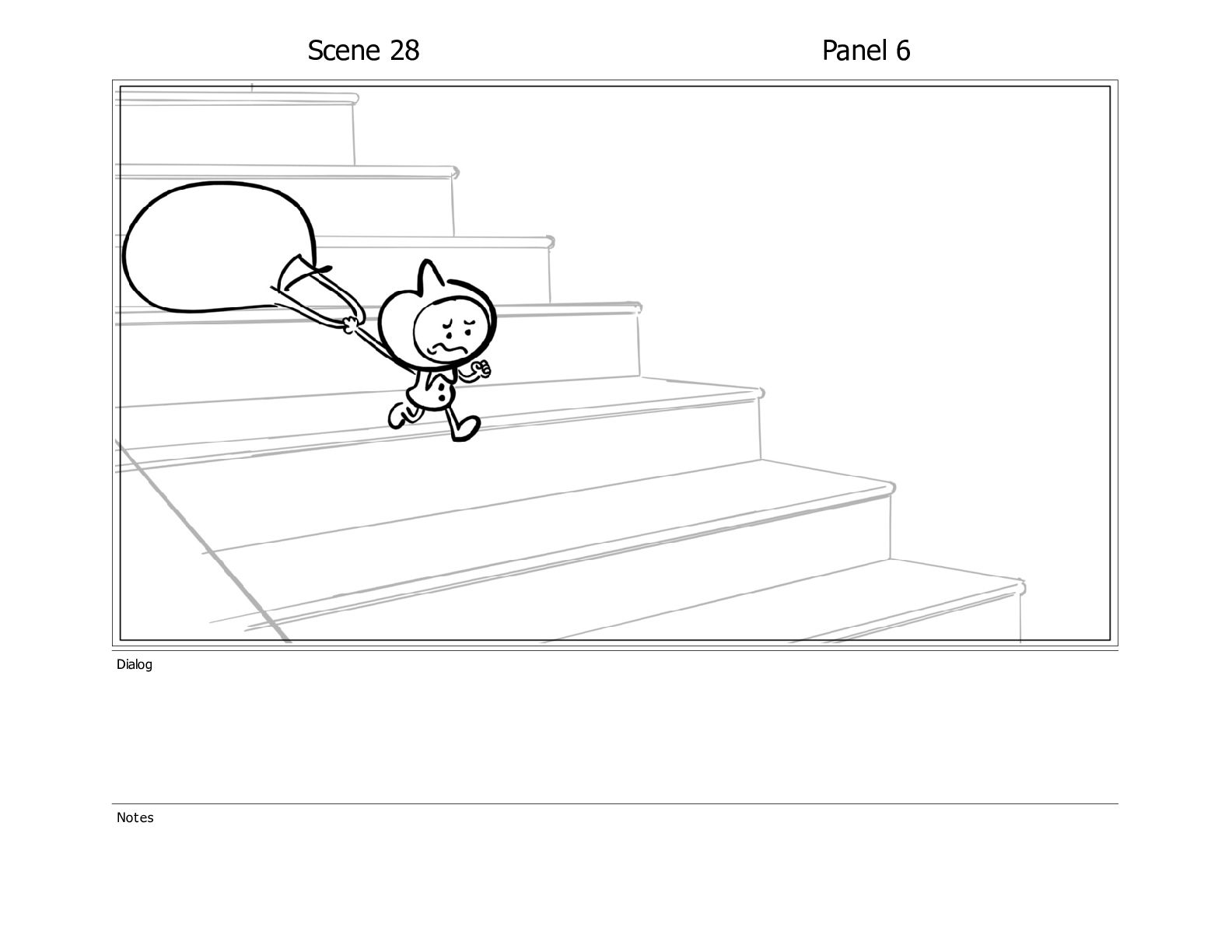 Scene 28

Panel 6

Dialog

Notes