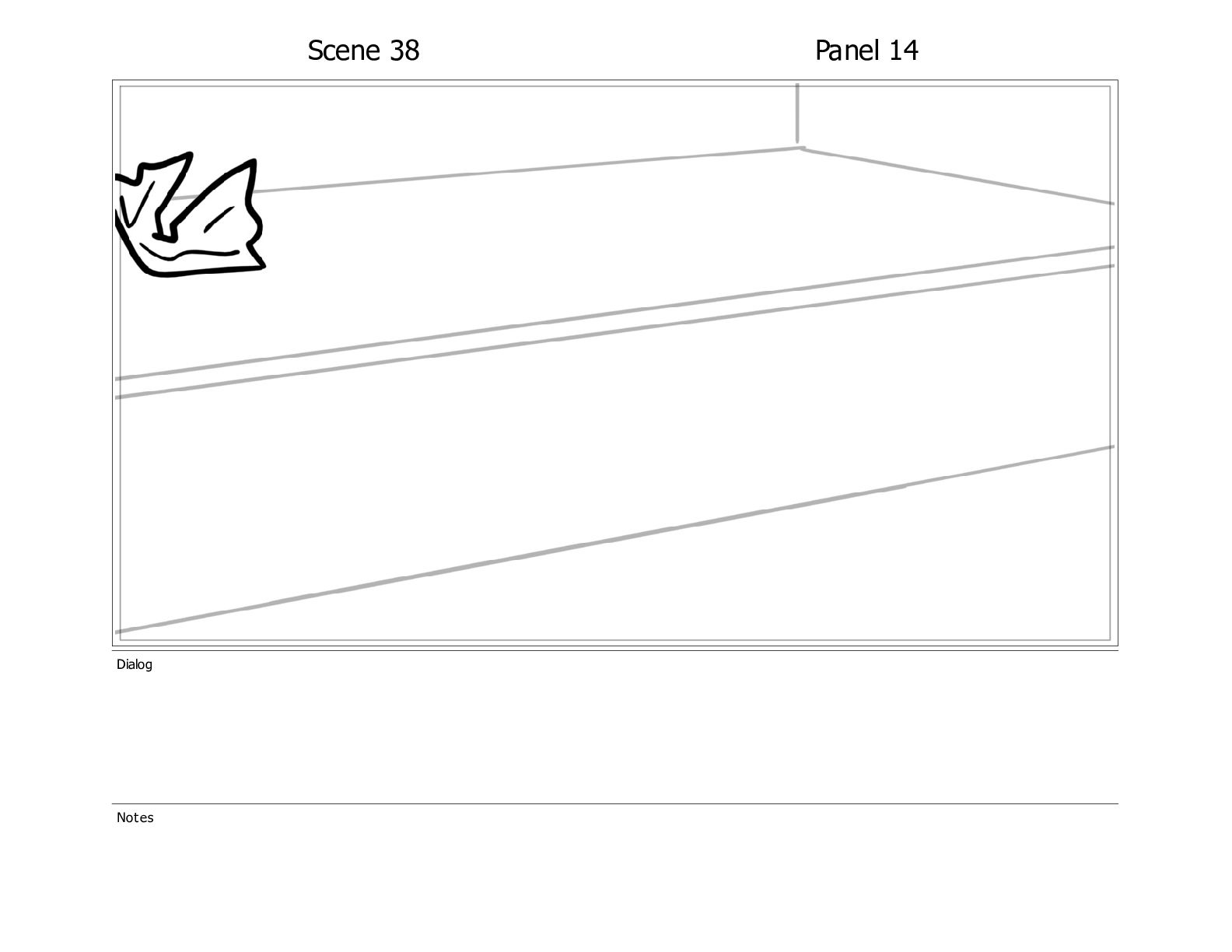 Scene 38

Panel 14

Dialog

Notes