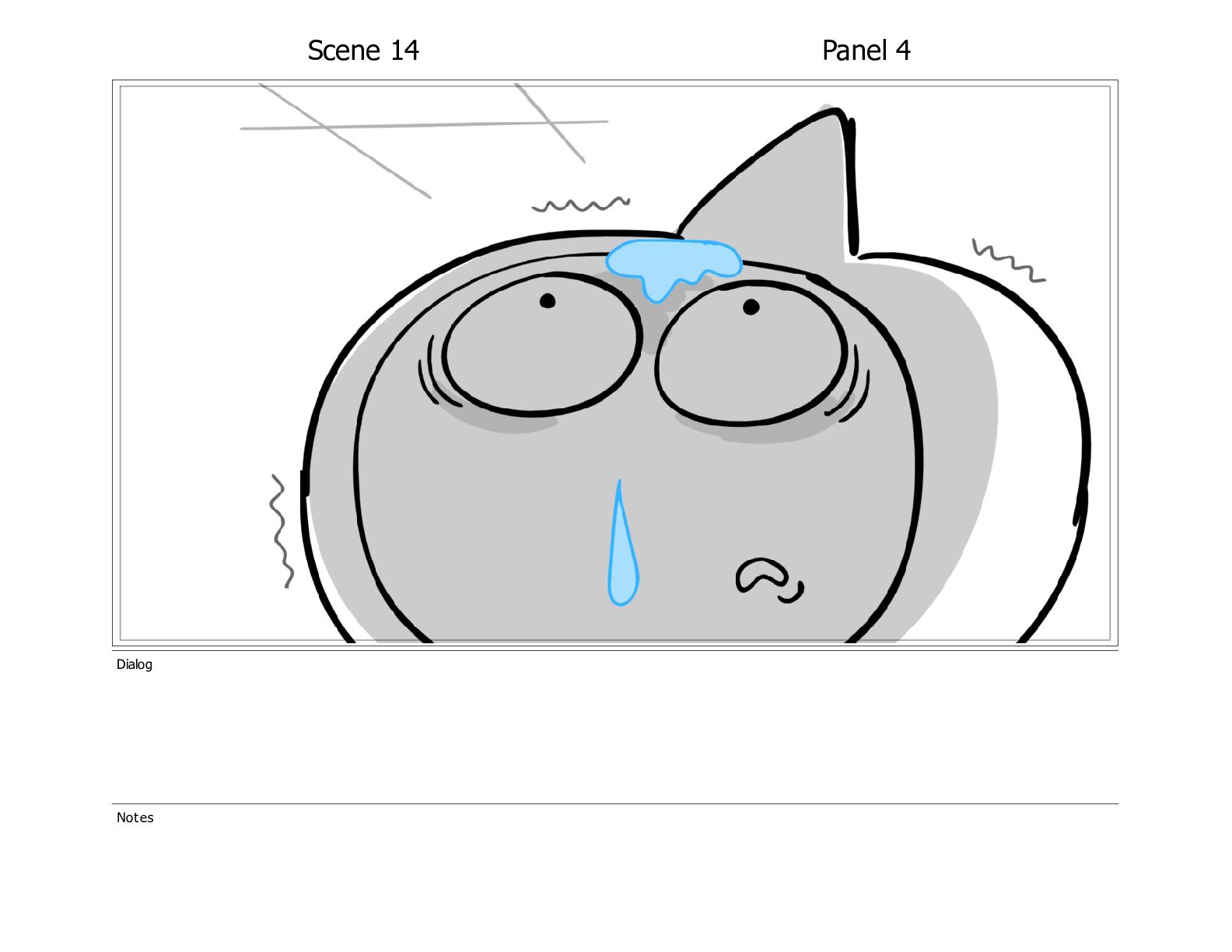 Scene 14

Panel 4

Dialog

Notes