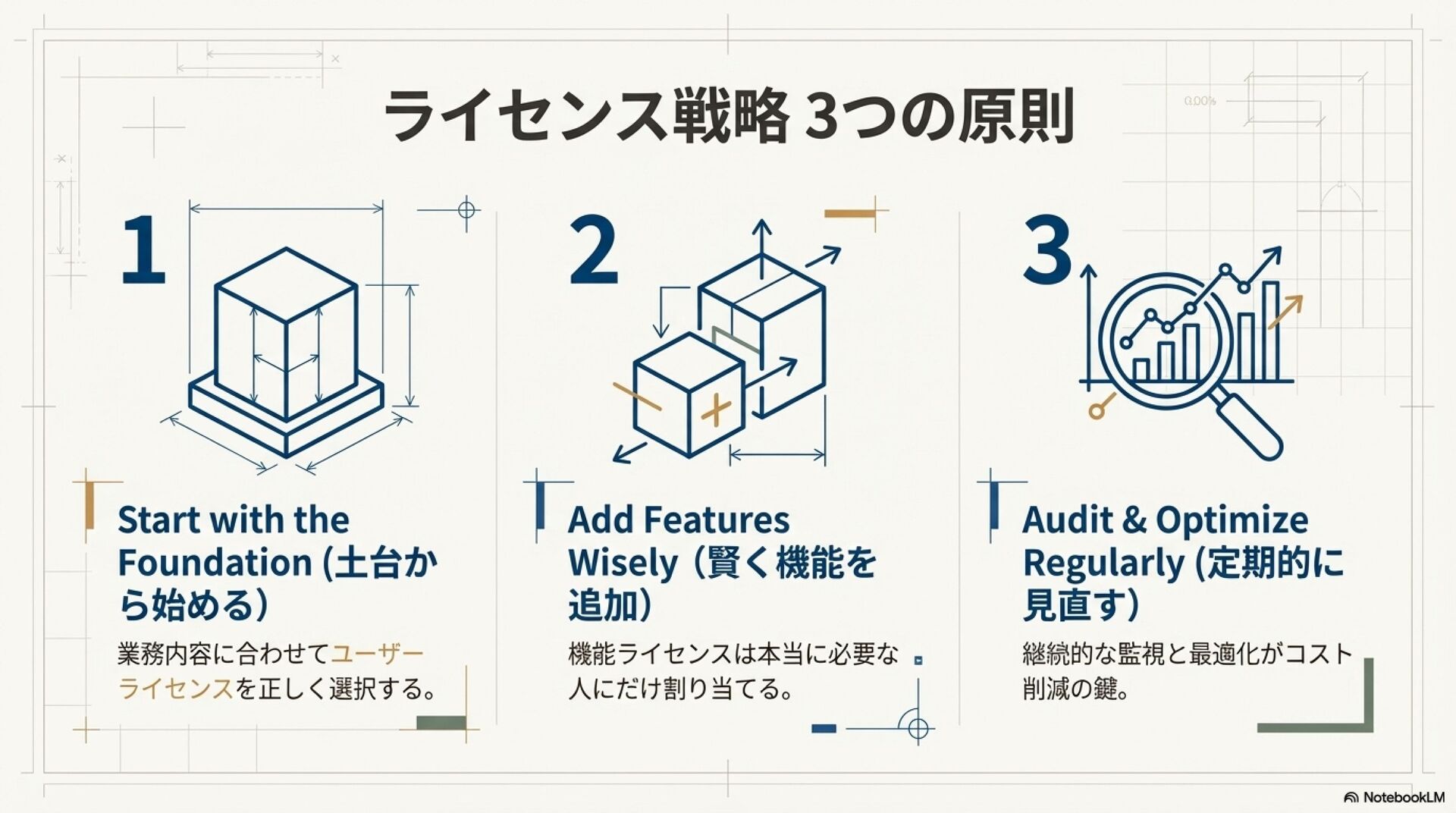 ライセンス戦略 3つの原則

0.00%

1

Start with the Foundation (土台から始める)

業務内容に合わせてユーザーライセンスを正しく選択する。

2

Add Features Wisely (賢く機能を追加)

機能ライセンスは本当に必要な人にだけ割り当てる。

3

Audit & Optimize Regularly (定期的に見直す)

継続的な監視と最適化がコスト削減の鍵。

NotebookLM